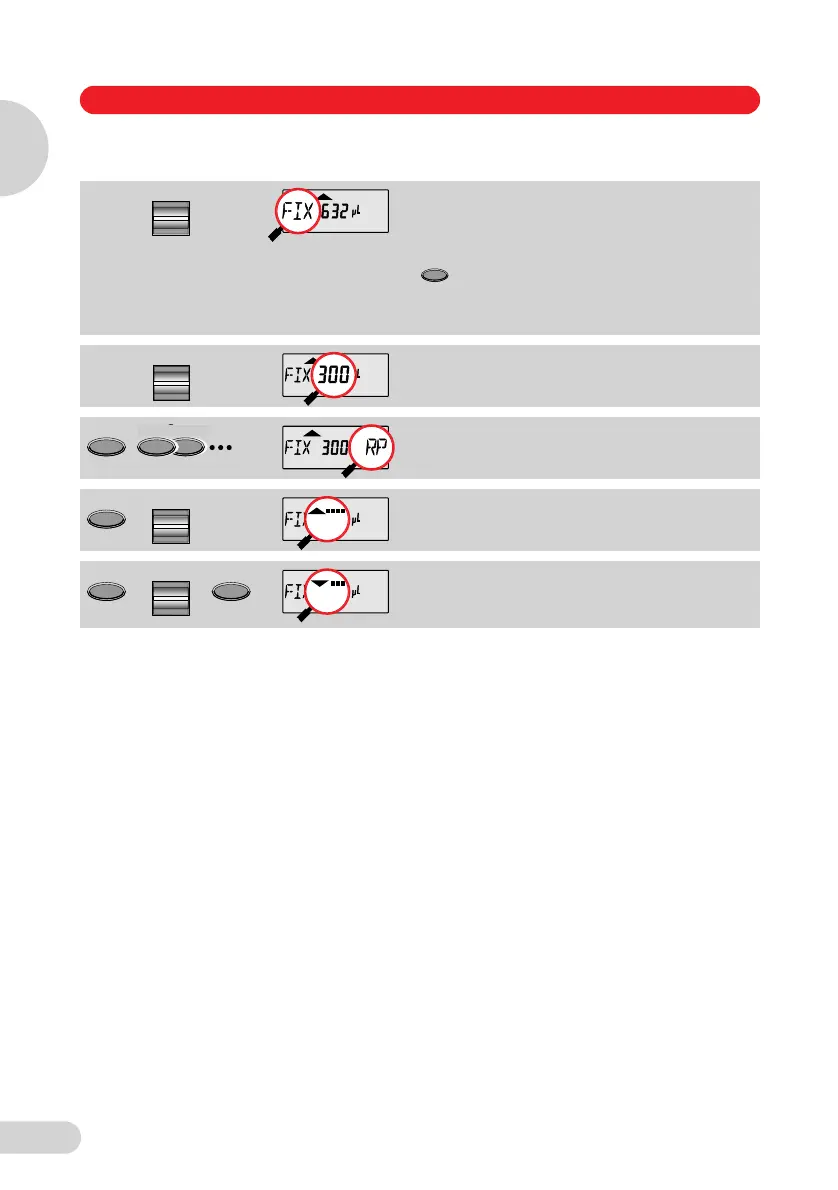 FIX 632 µL

FIX 300 µL

FIX 300 RP

FI µL

FI µL