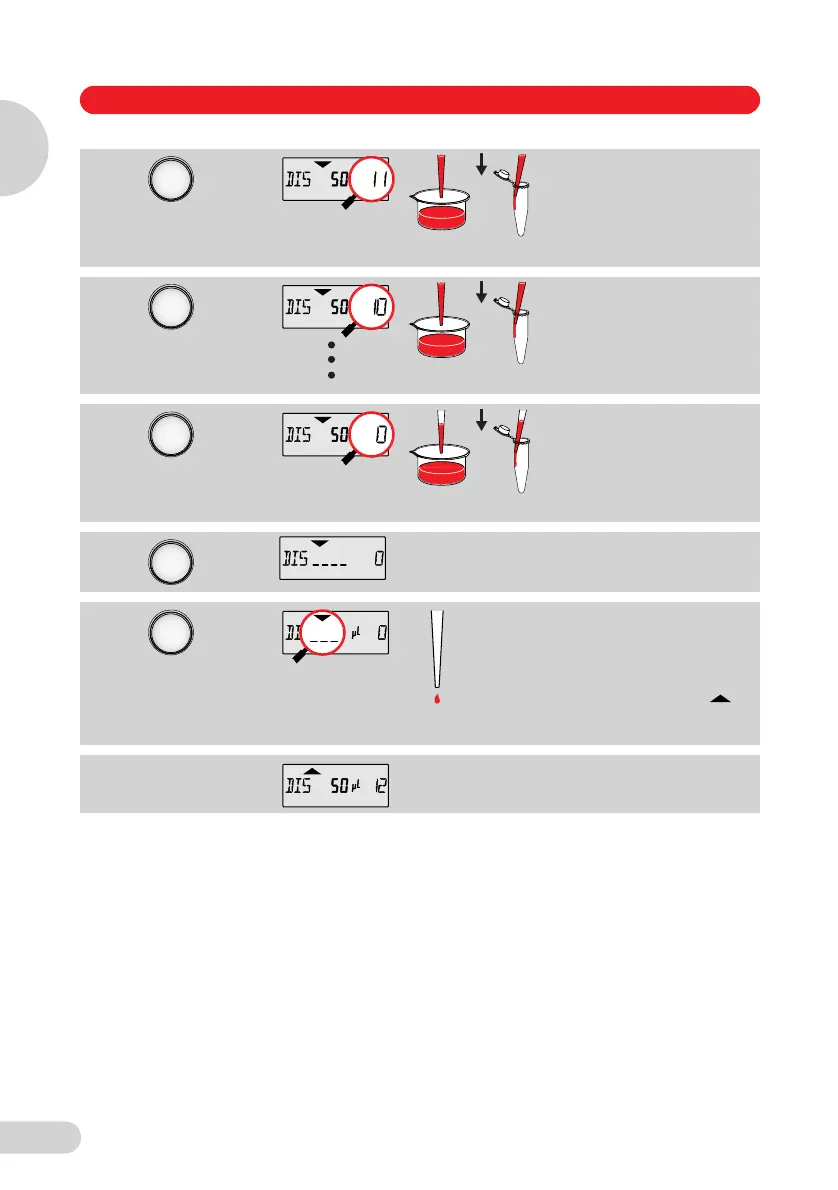 DIS 50 11

DIS 50 10

DIS 50 0

DIS ---- 0

DIS --- µL 0

DIS 50 µL 12