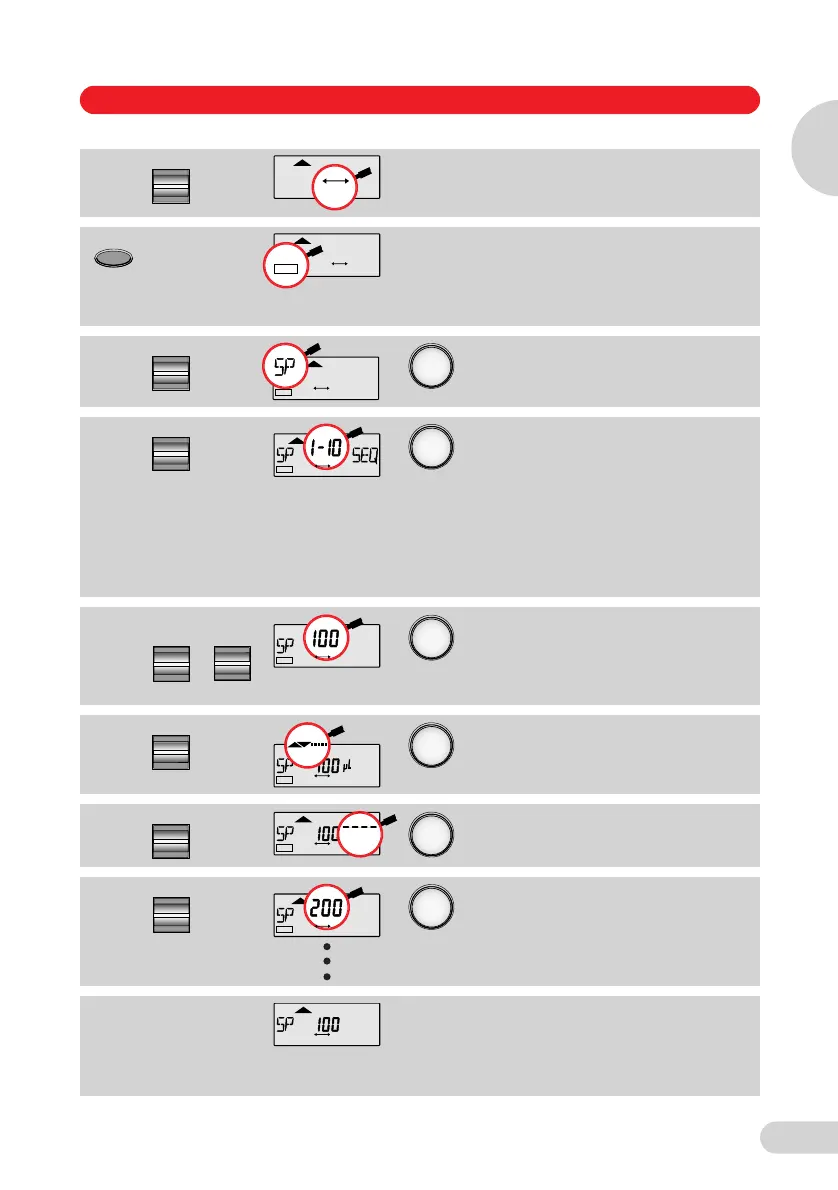 SP

SP 1-10 SEQ

SP 100

SP 100 µl

SP 100

SP 200

SP 100