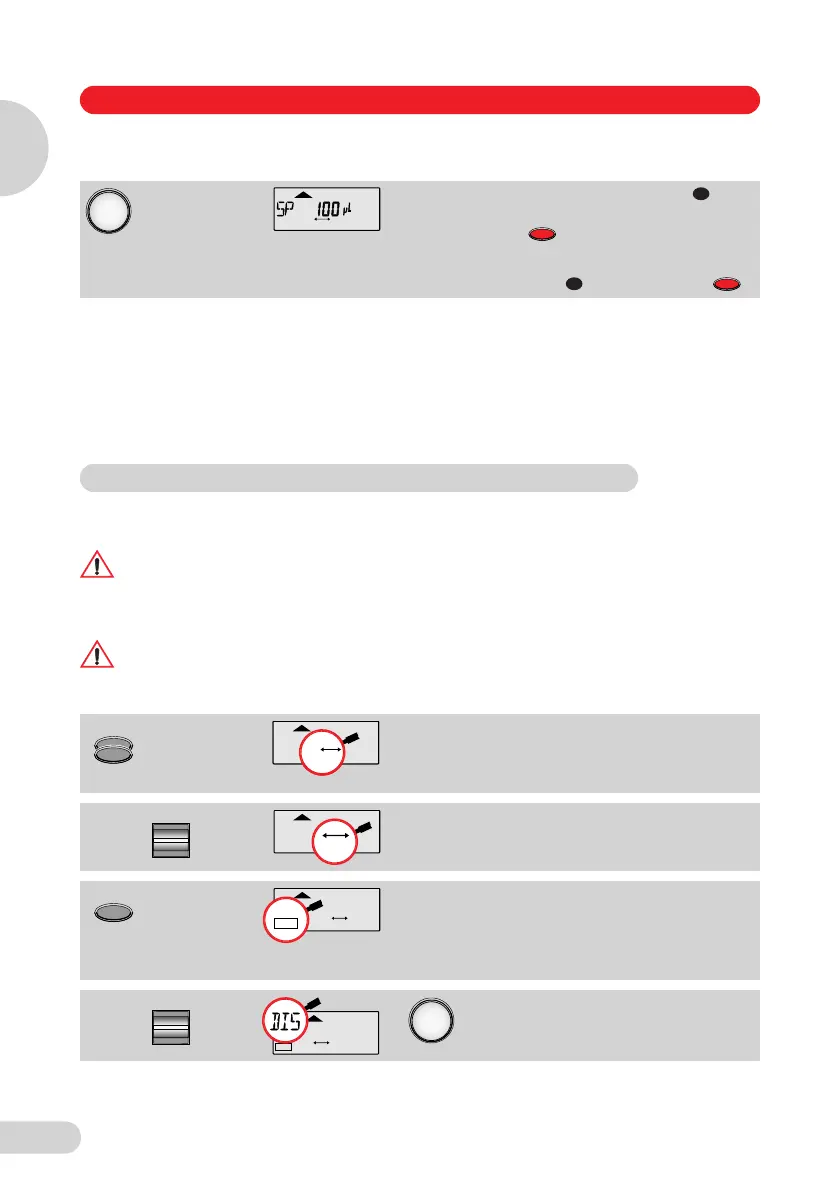 SP 100 µl

DIS