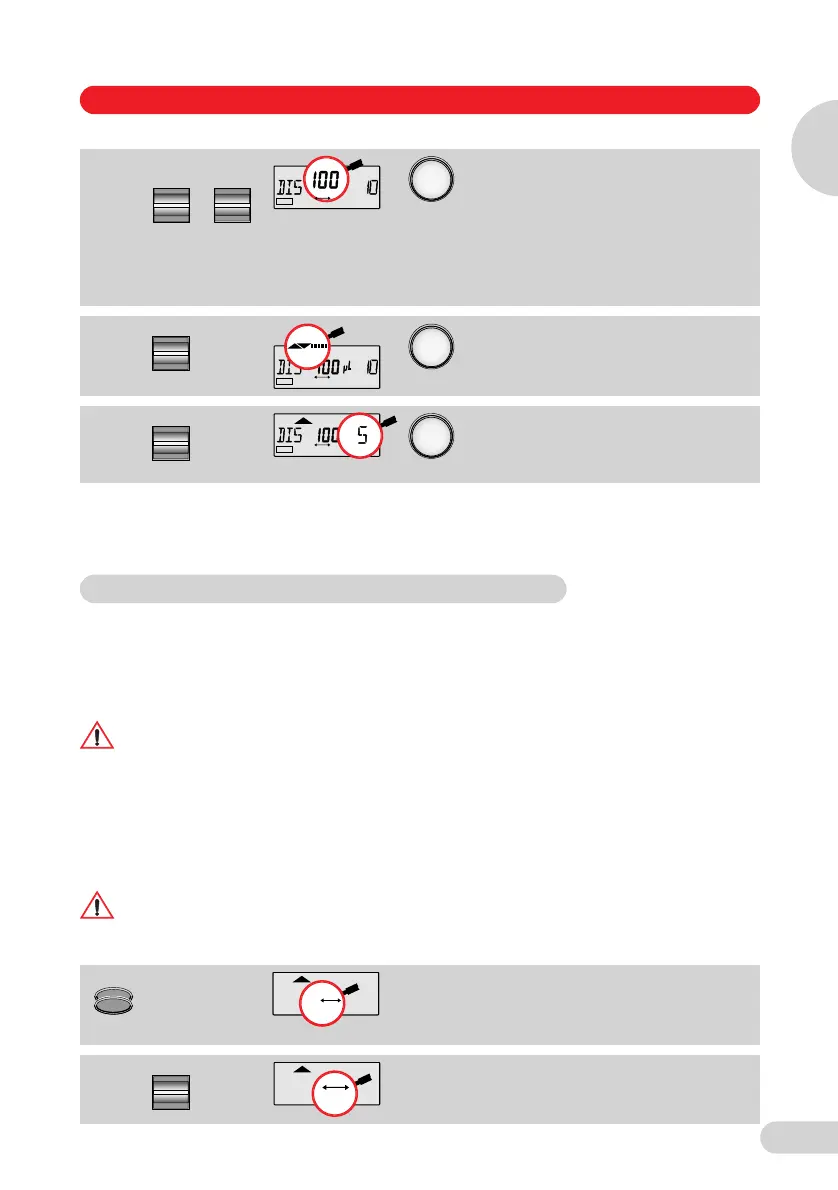 DIS 100 10

DIS 100 μl 10

DIS 100 5