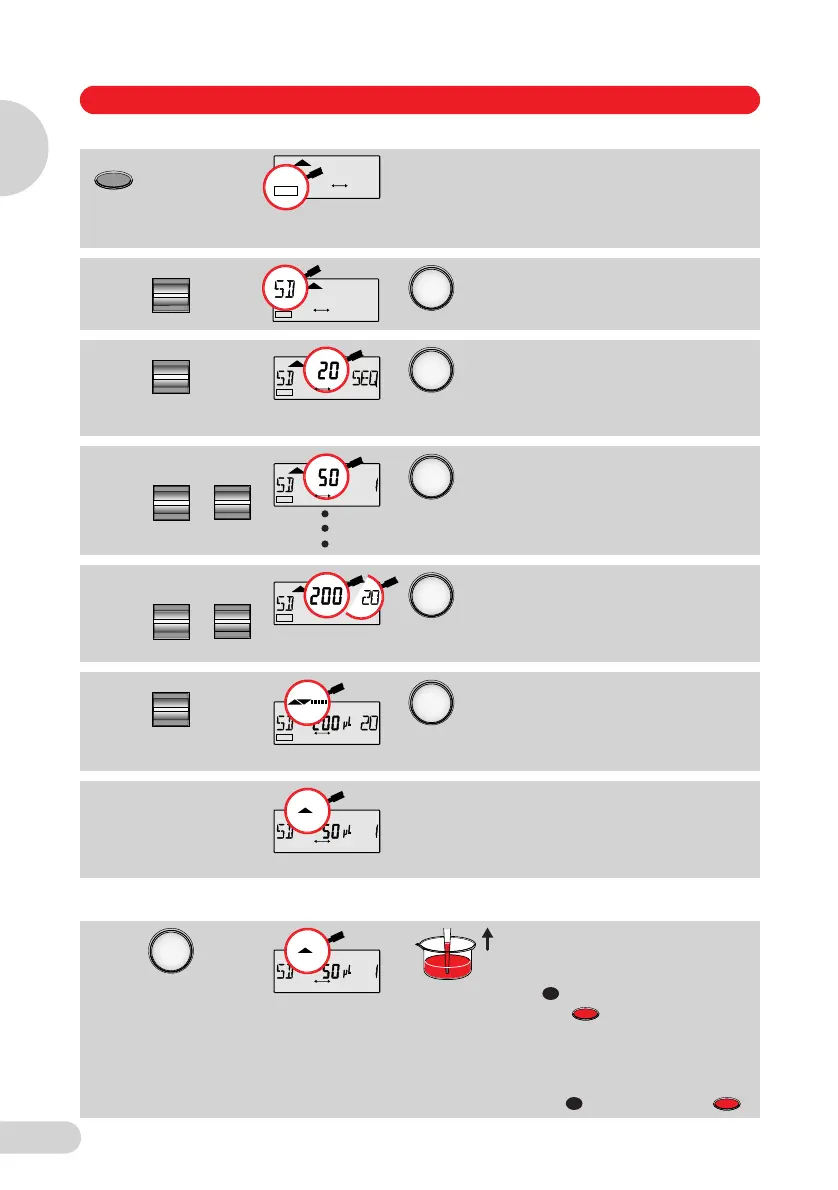 SD

SD 20 SEQ

SD 50 1

SD 200 20

SD 200 µl 20

SD 50 µl 1

SD 50 µl 1