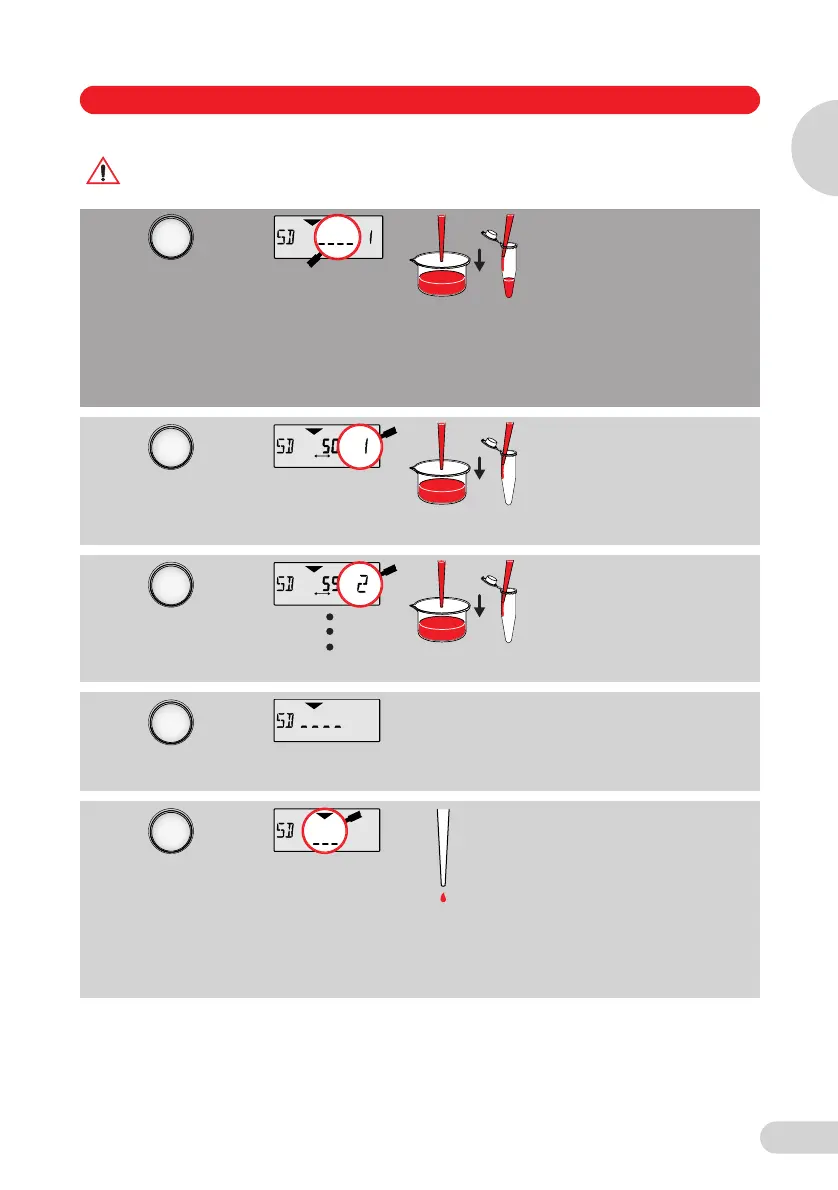 SD ---- 1

SD 50 1

SD 55 2

SD ----

SD ---