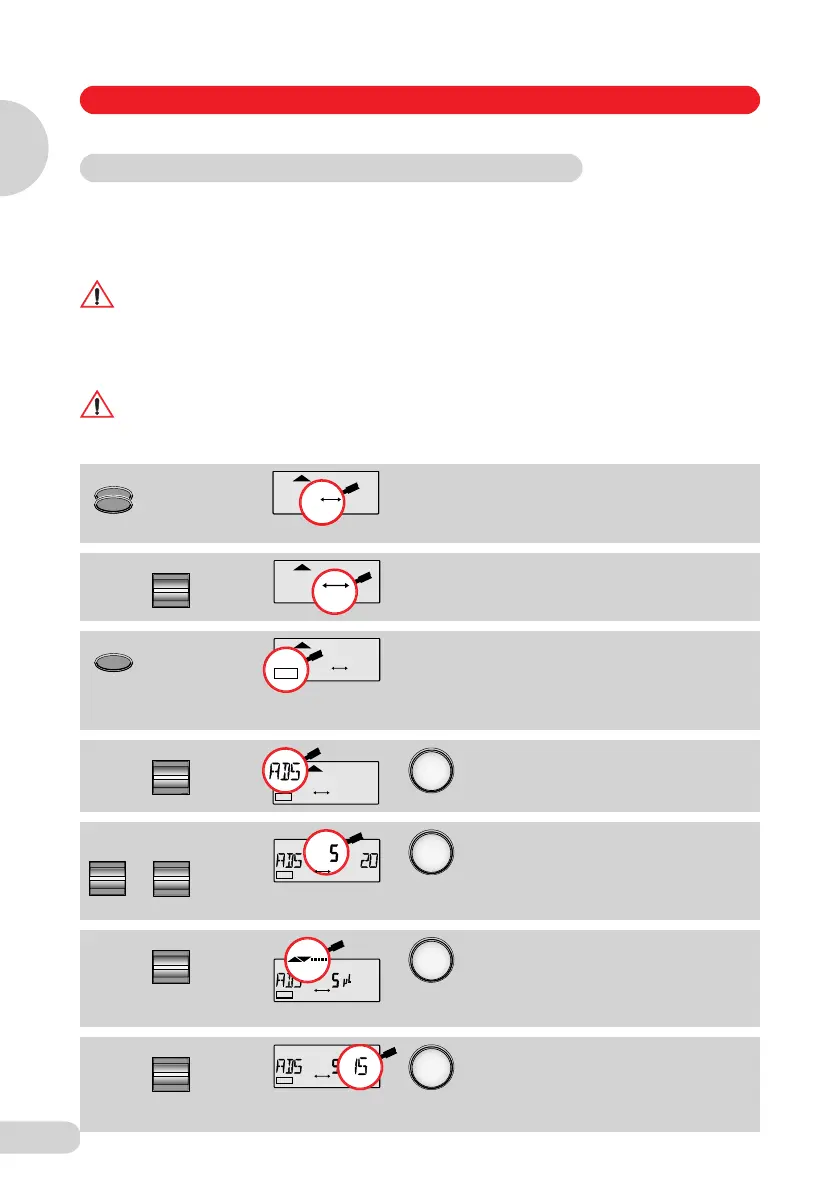 ADS

ADS

ADS 5 20

ADS 5 µl

ADS 5 15