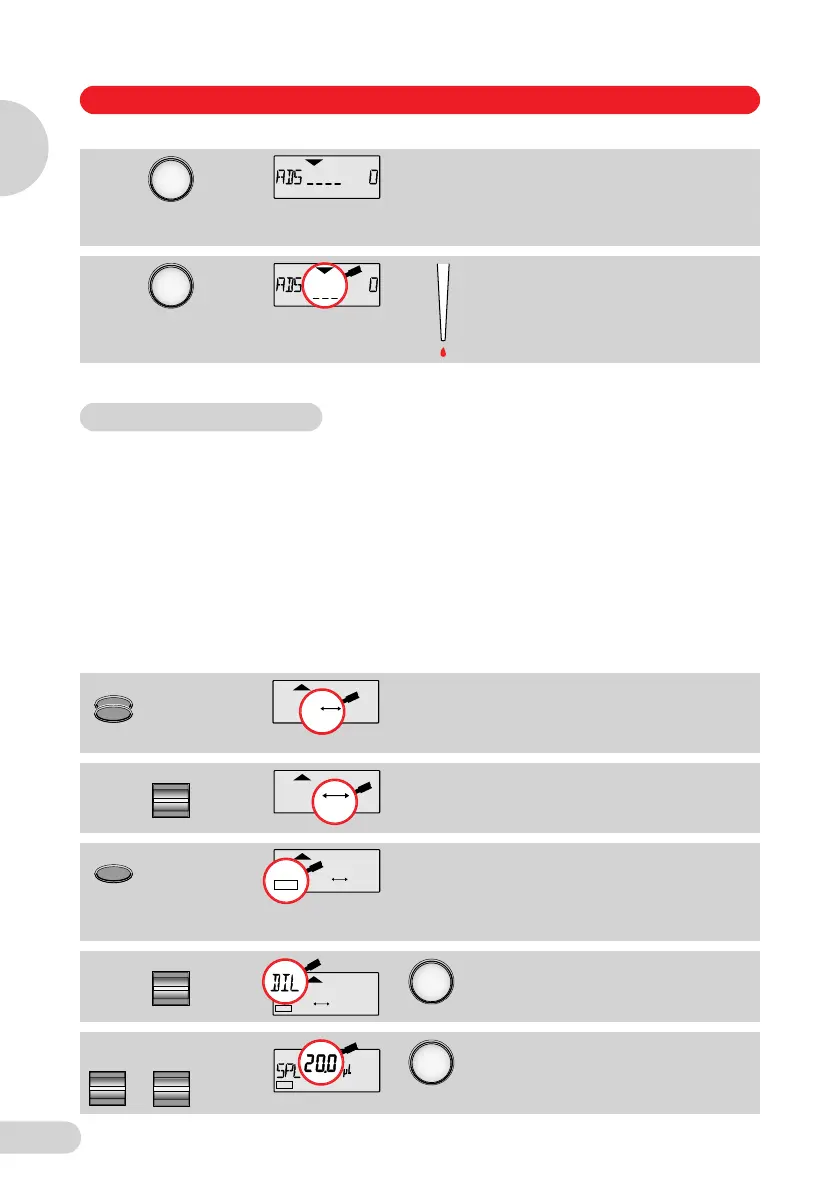 ADS ---- 0

ADS --- 0

DIL

SPL 20.0 µl