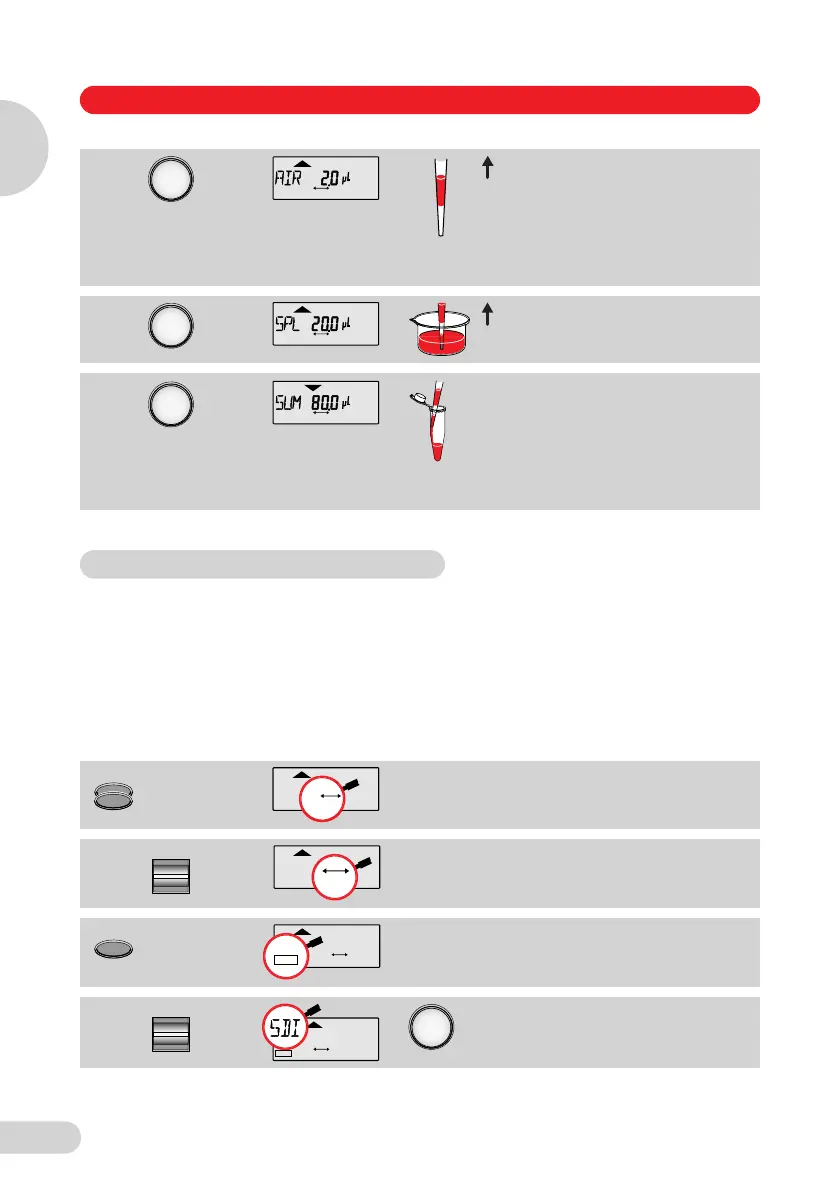 AIR 2.0 µl

SPL 20.0 µl

SUM 80.0 µl

SDI