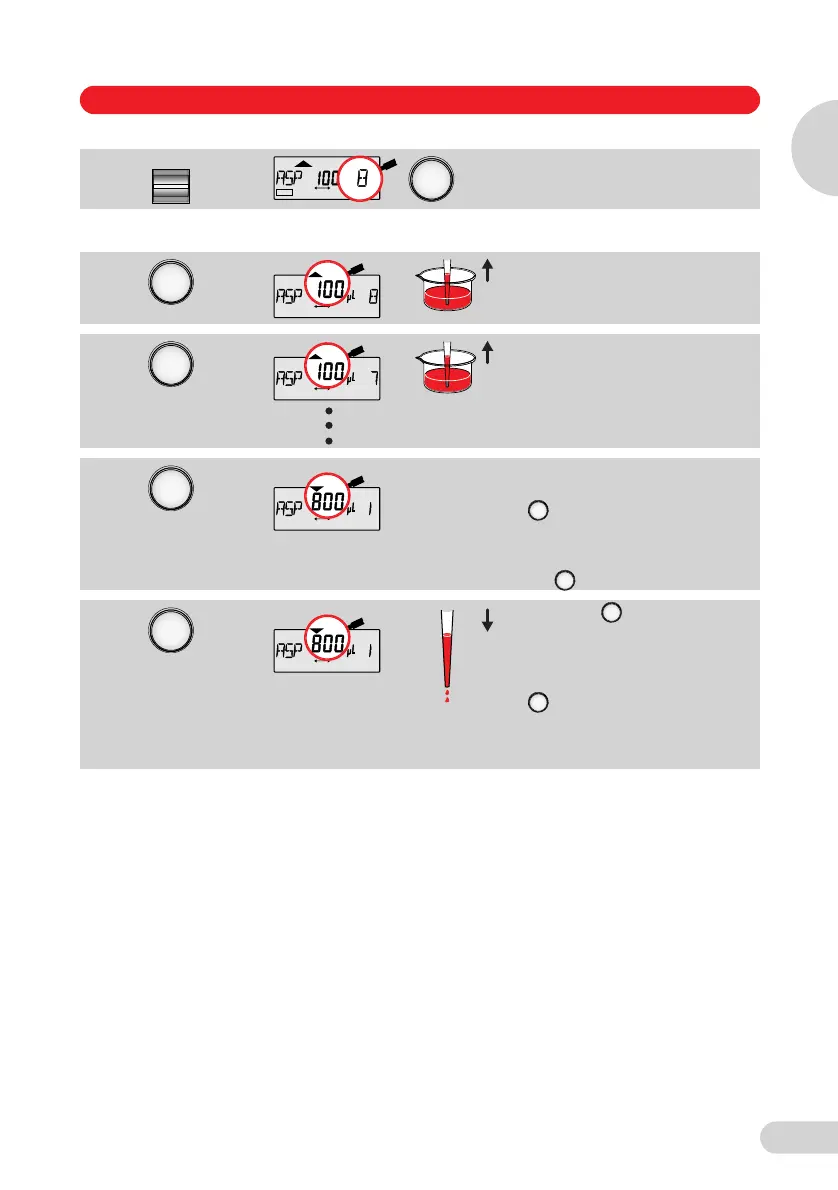 ASP 100 8

ASP 100 µl 8

ASP 100 µl 7

ASP 800 µl 1

ASP 800 µl 1