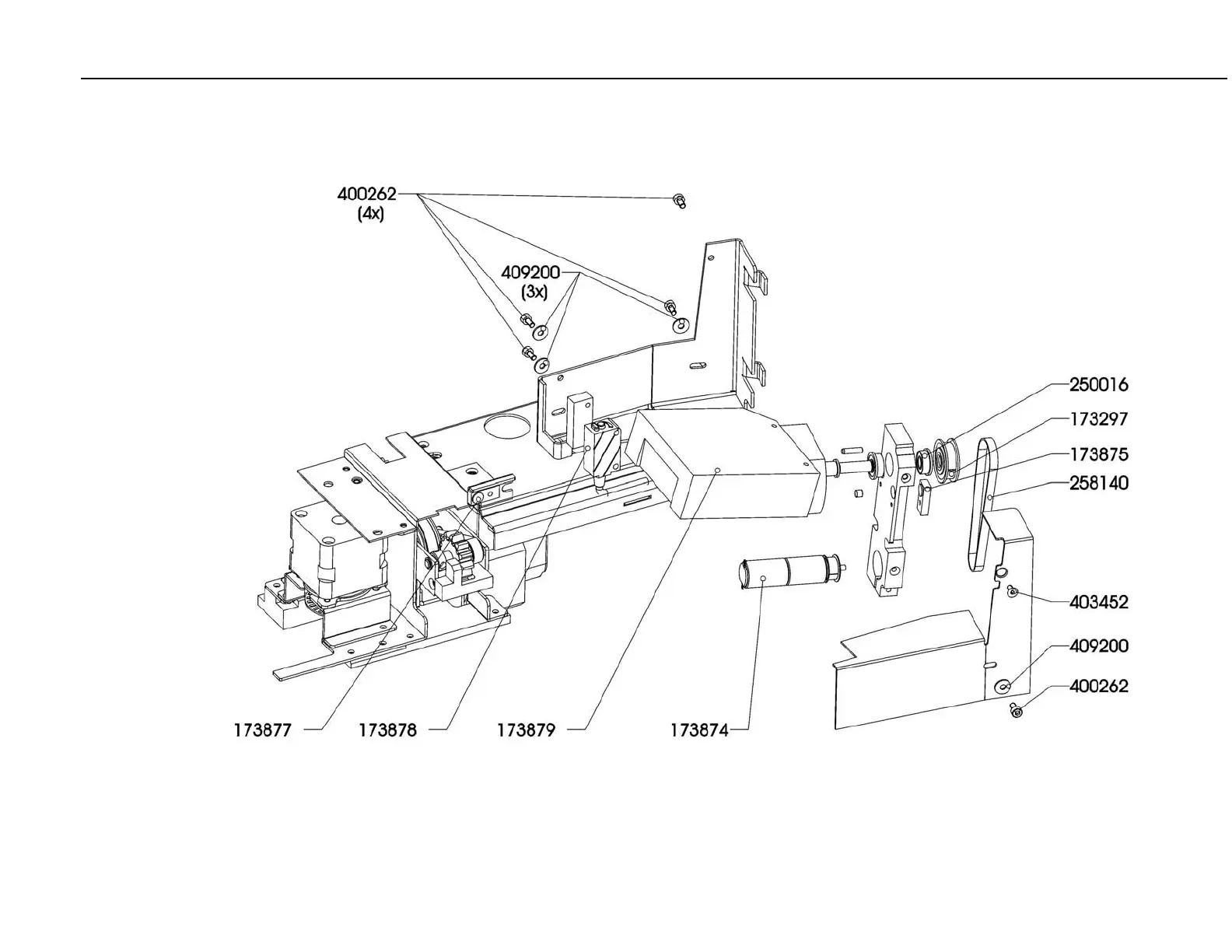 400262
(4x)

409200
(3x)

250016

173297

173875

258140

403452

409200

400262

173877

173878

173879

173874