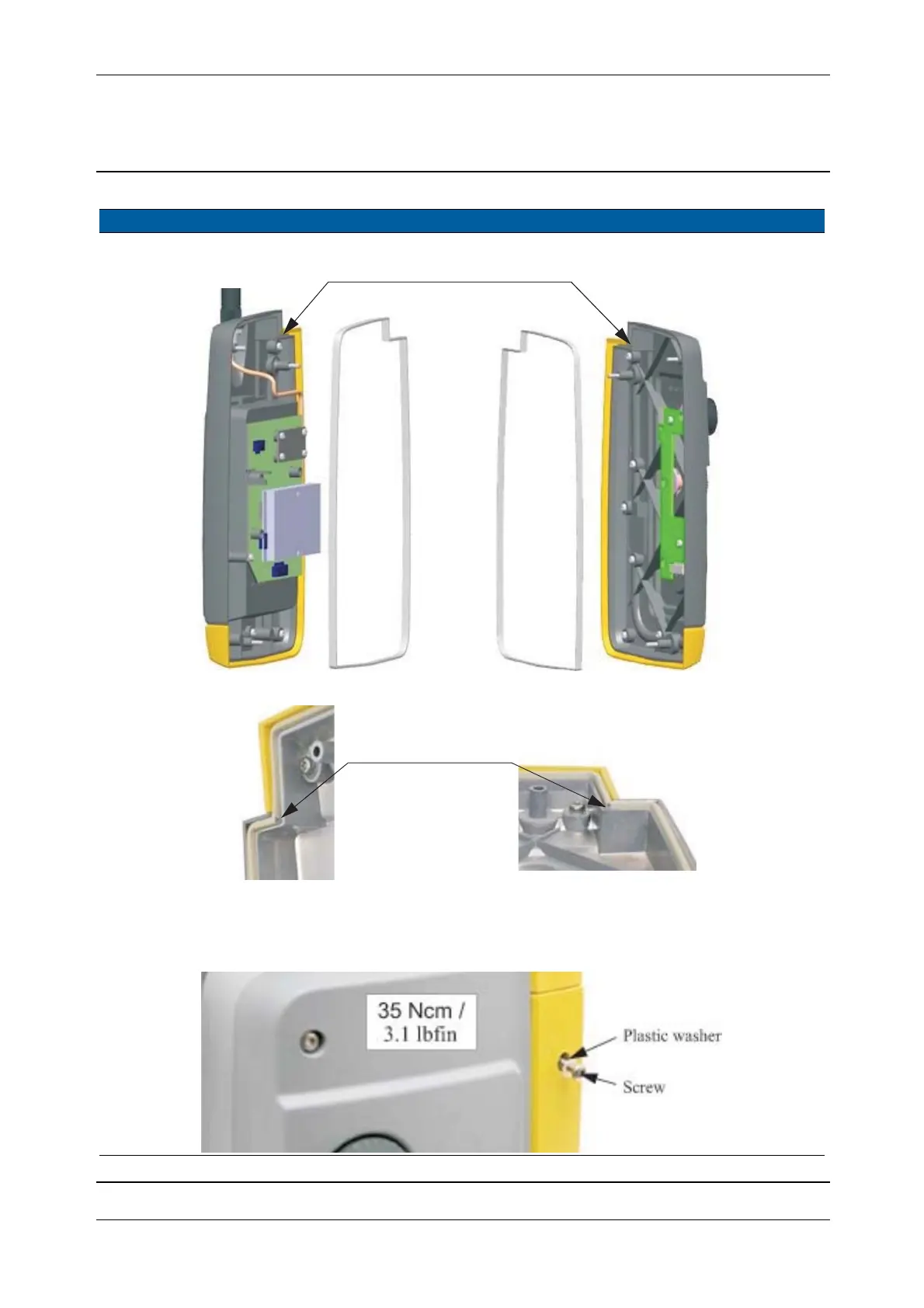 35 Ncm /
3.1 lbfin

Plastic washer

Screw