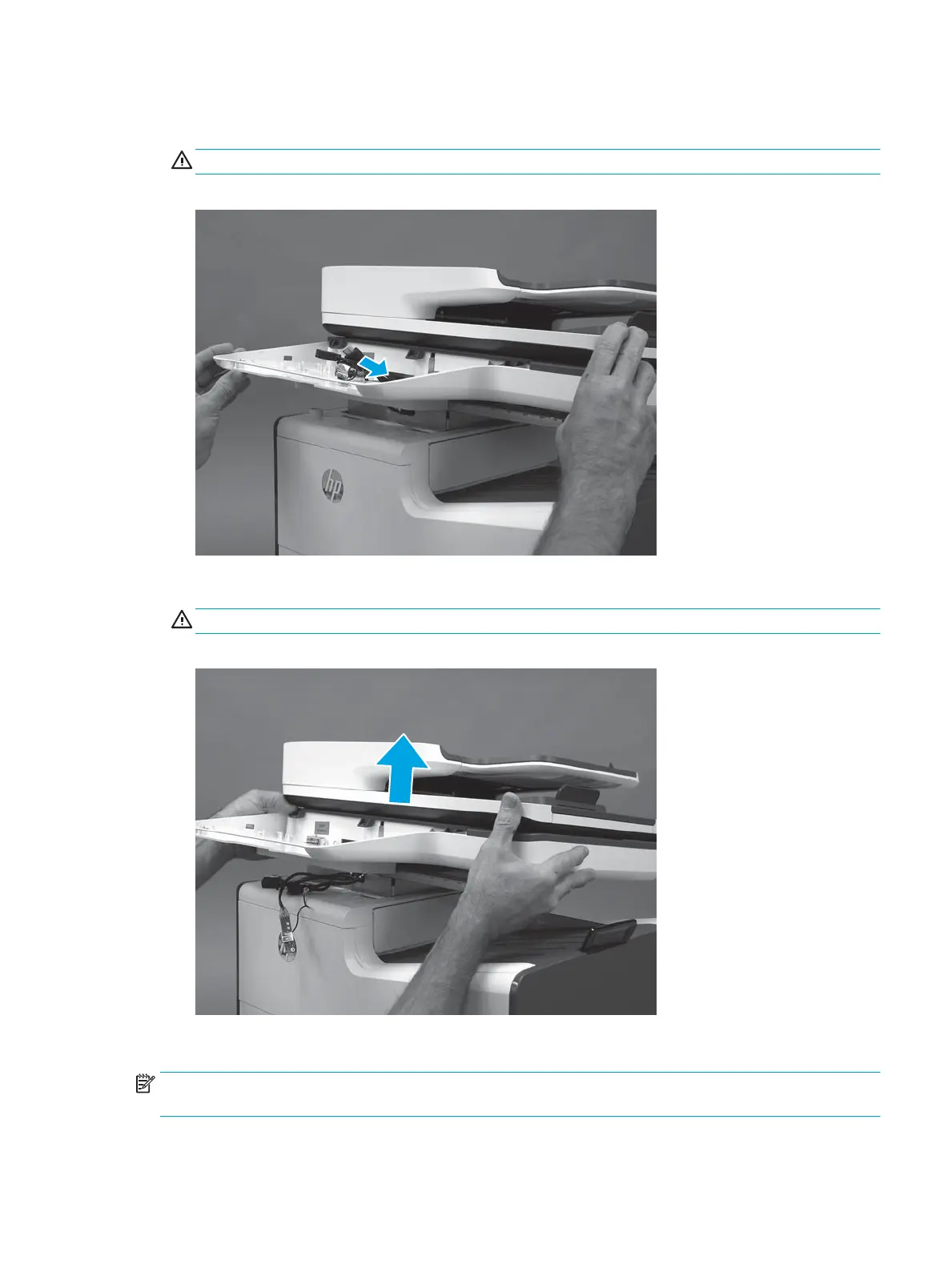 hp