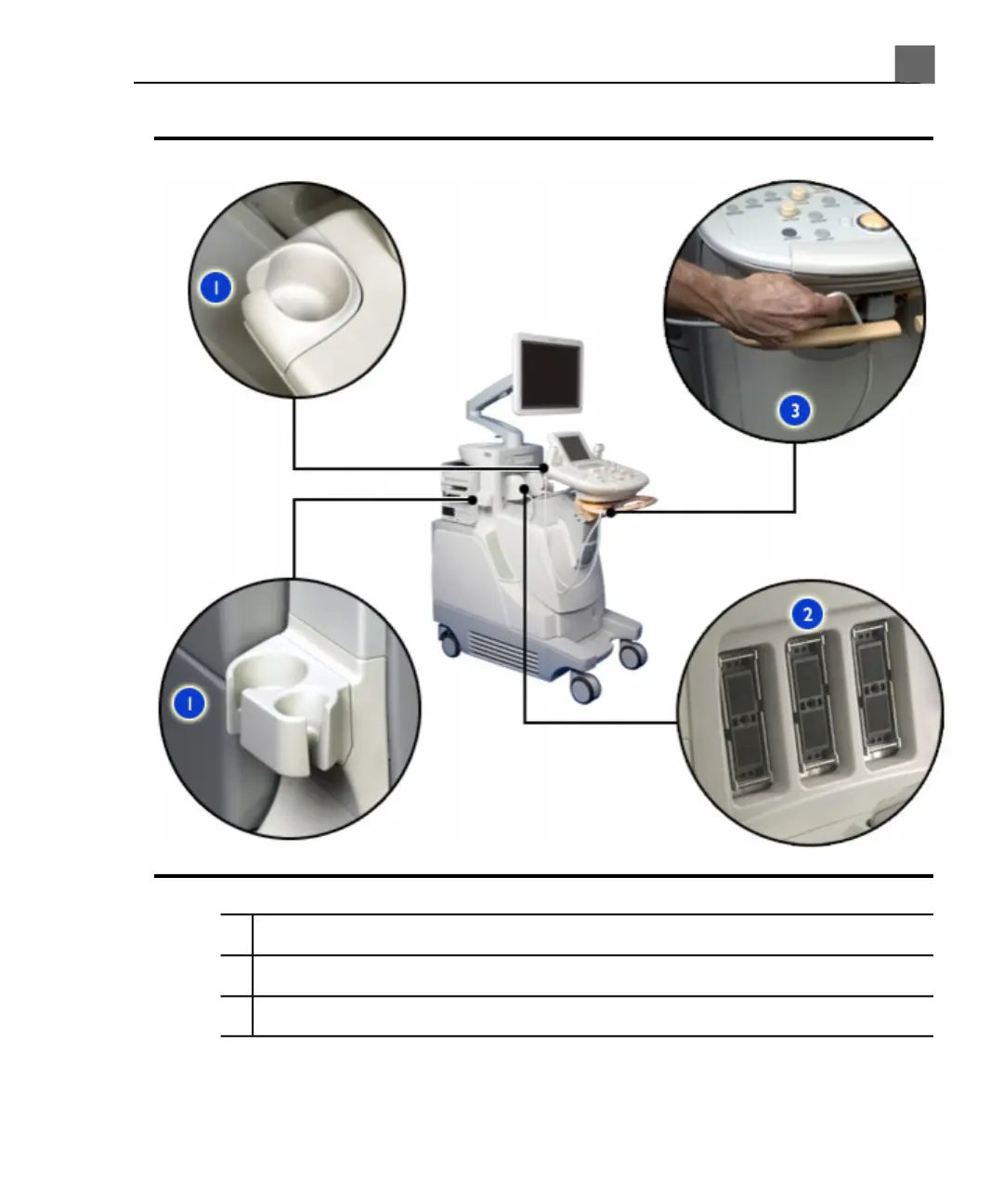 1

3

1

2