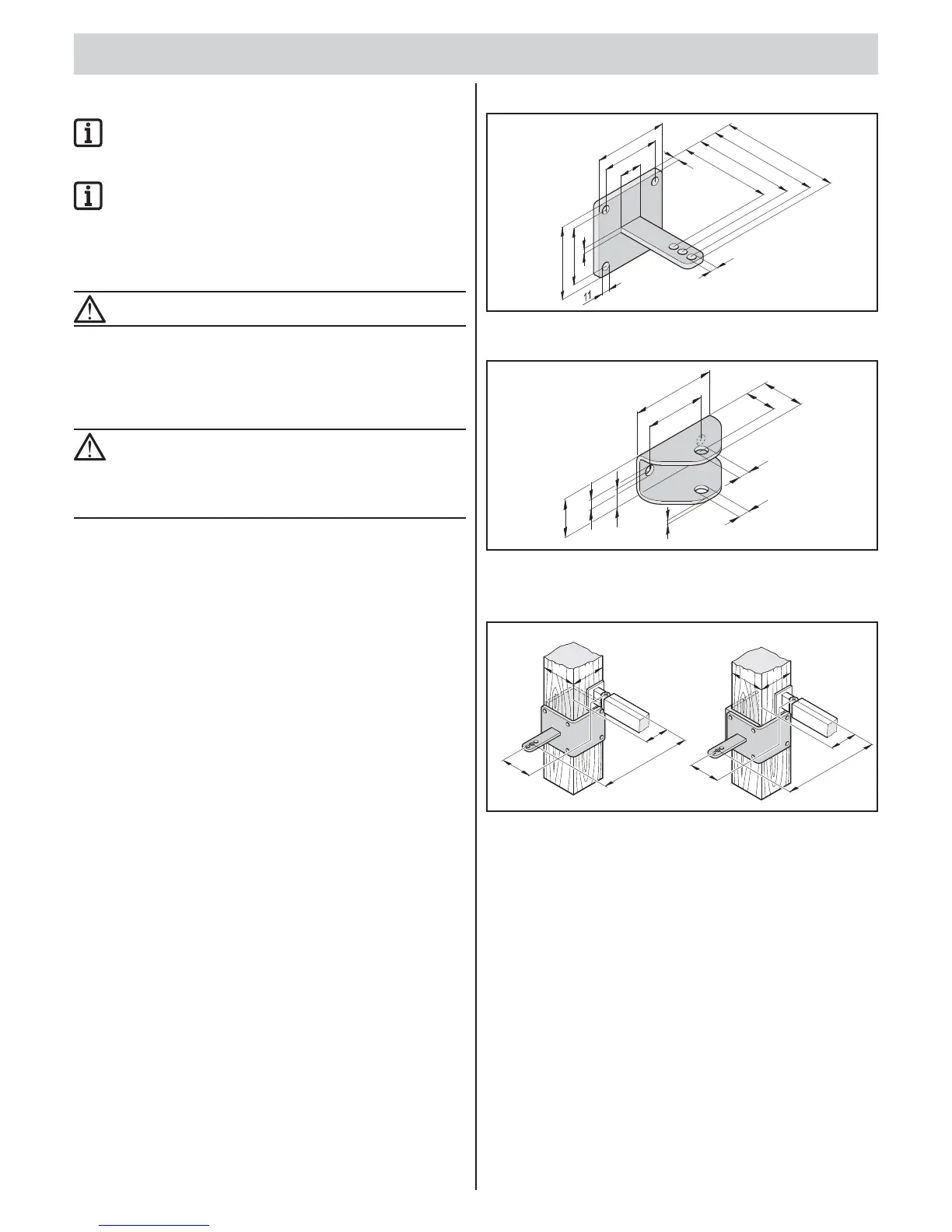 11