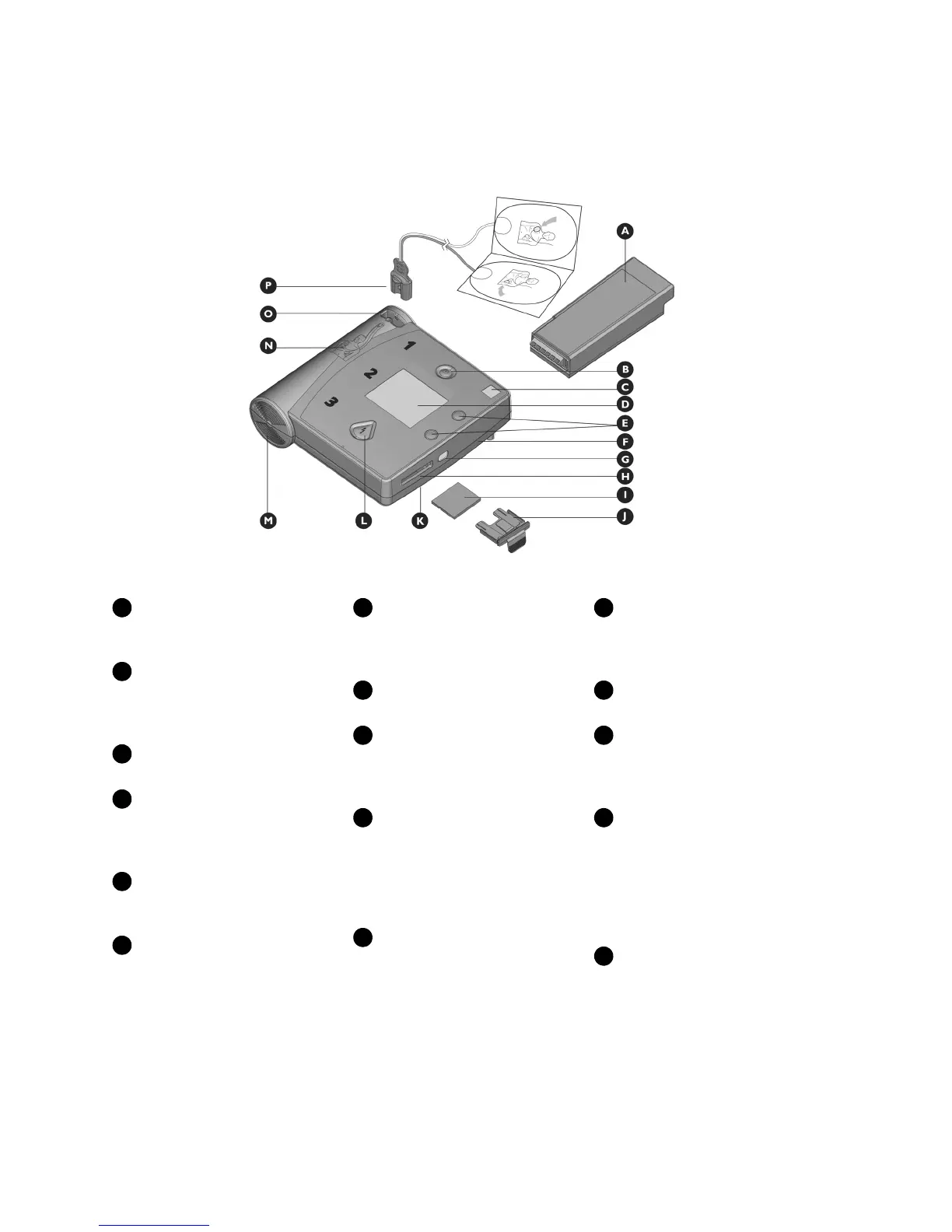 A
P
O
N
1
2
3
B
C
D
E
F
G
H
I
J
M
L
K