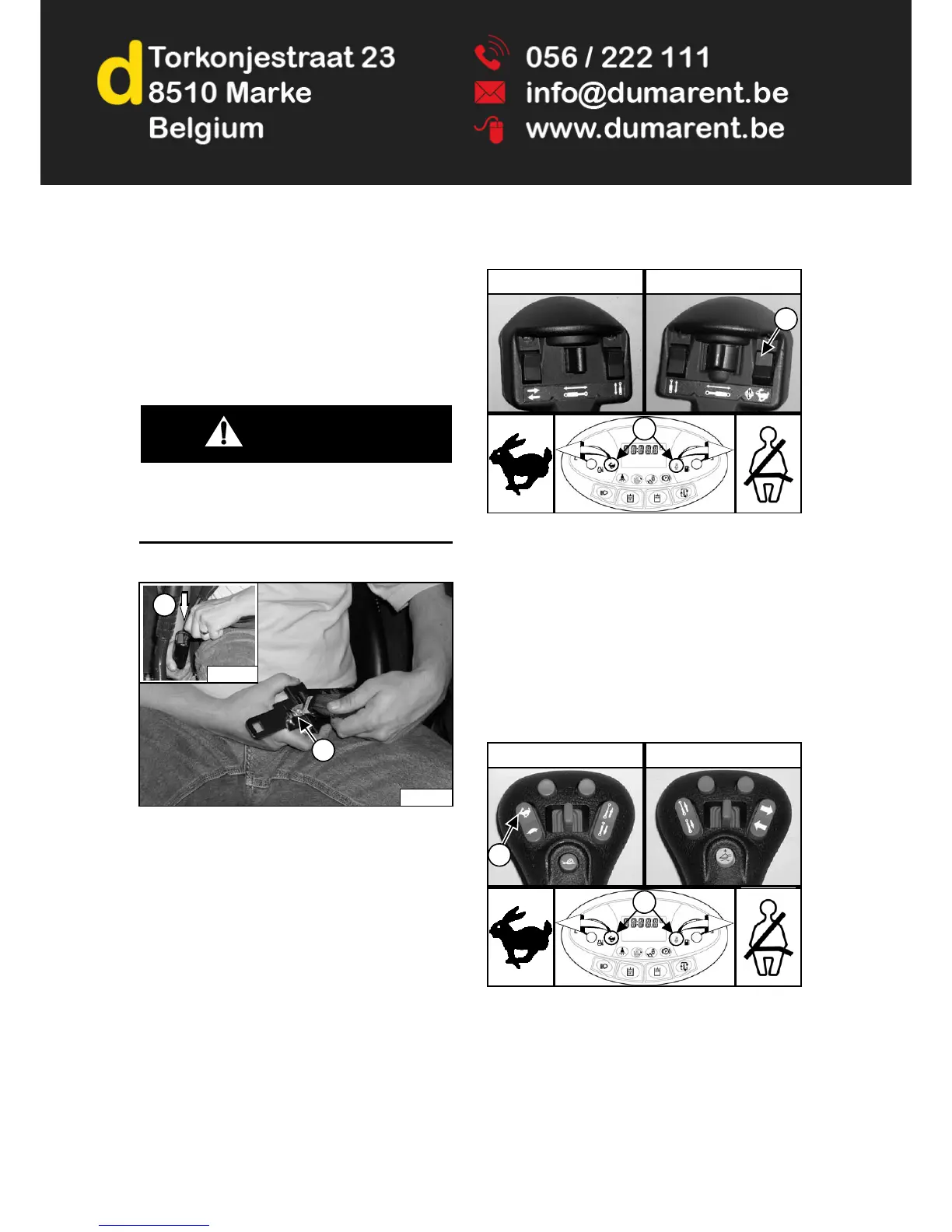 d Torkonjestraat 23
8510 Marke
Belgium

056 / 222 111
info@dumarent.be
www.dumarent.be