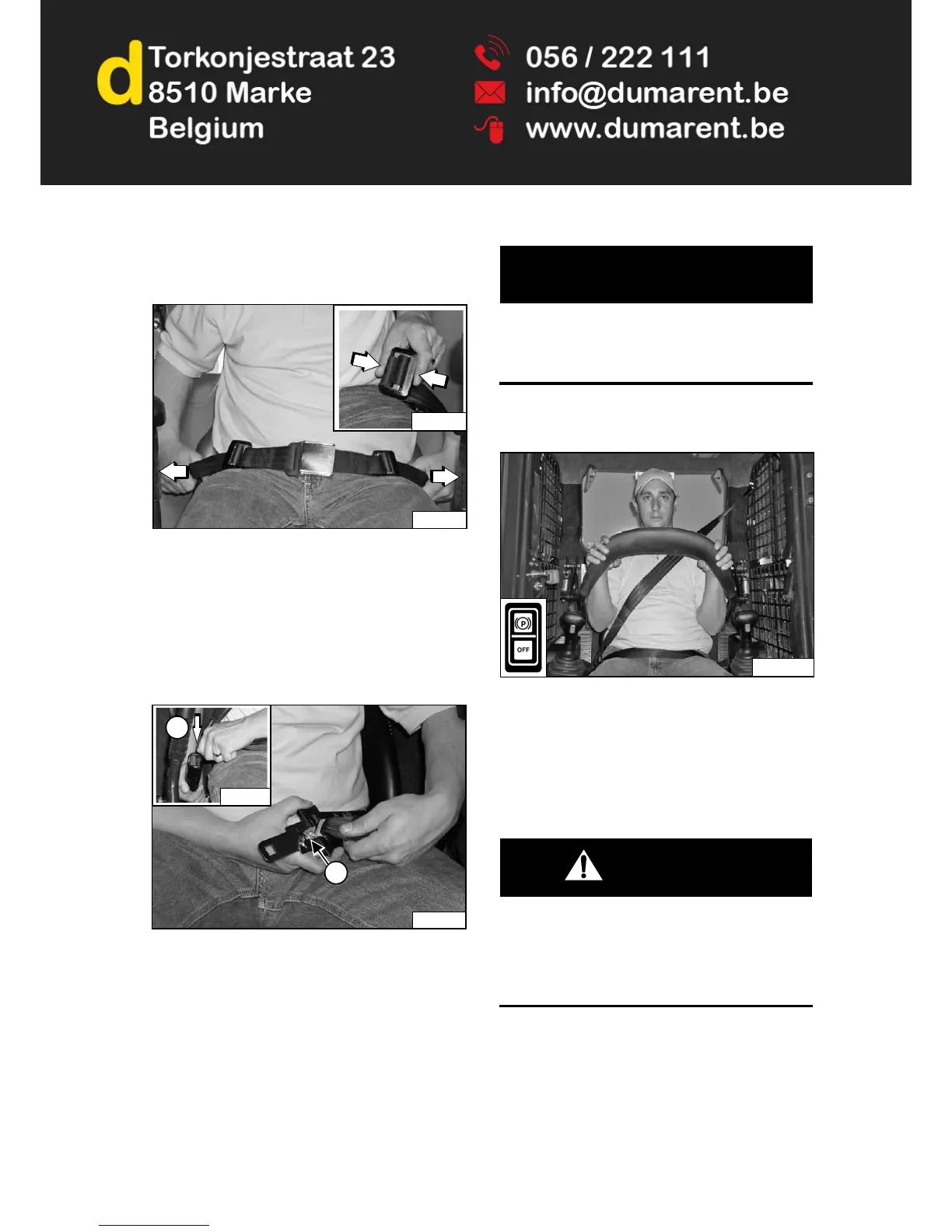 d
Torkonjestraat 23
8510 Marke
Belgium

056 / 222 111
info@dumarent.be
www.dumarent.be

P
OFF