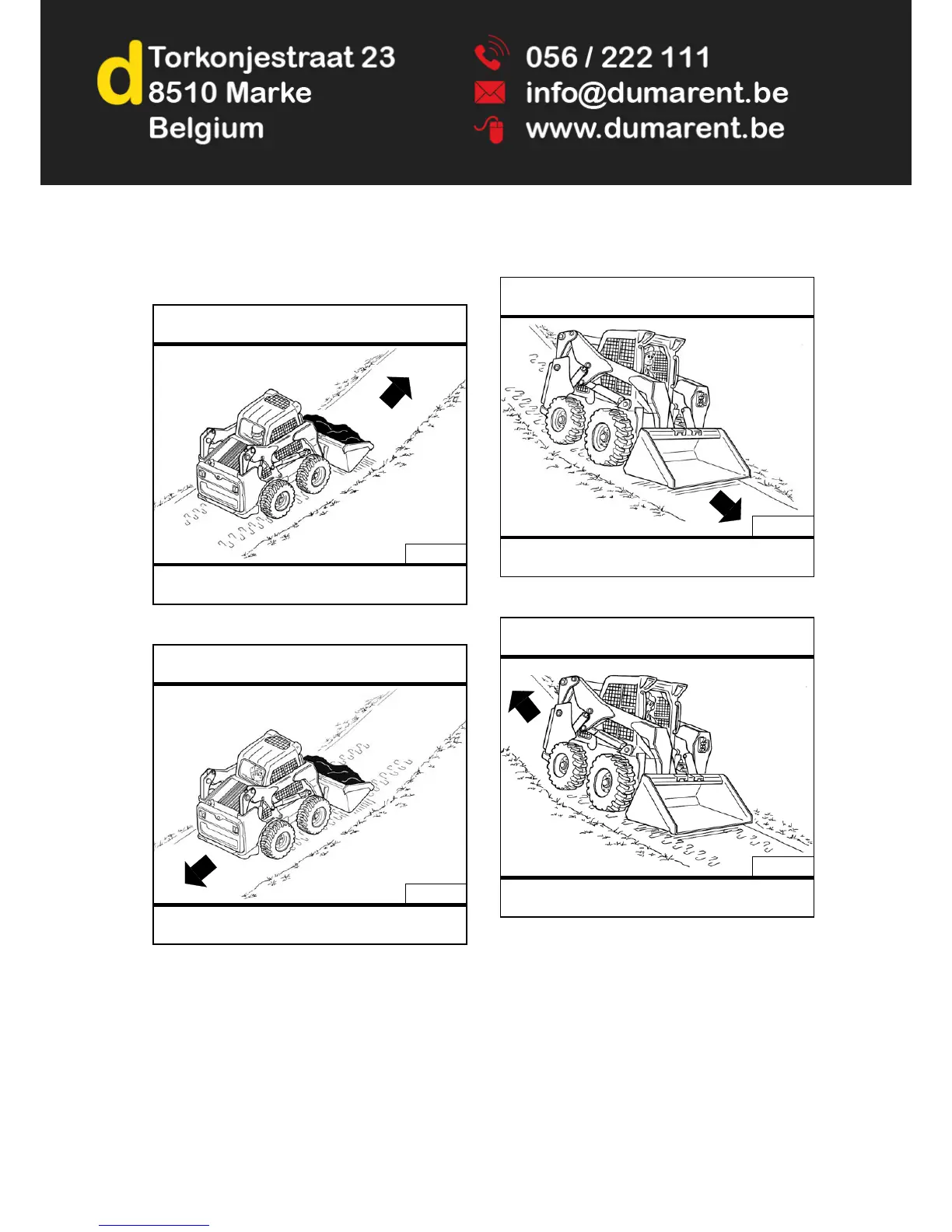 d Torkonjestraat 23
8510 Marke
Belgium

056 / 222 111
info@dumarent.be
www.dumarent.be