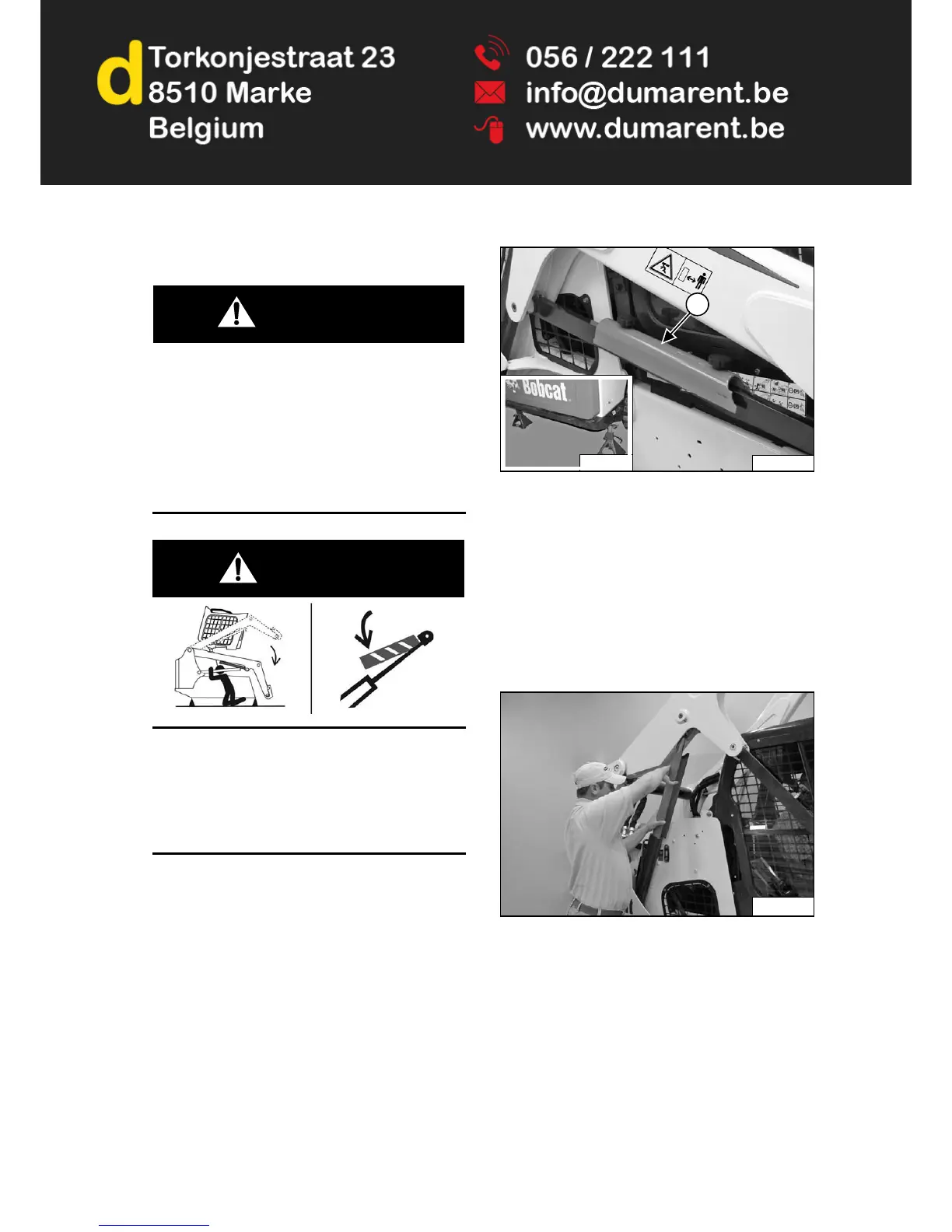 d

Torkonjestraat 23
8510 Marke
Belgium

056 / 222 111
info@dumarent.be
www.dumarent.be

Bobcat