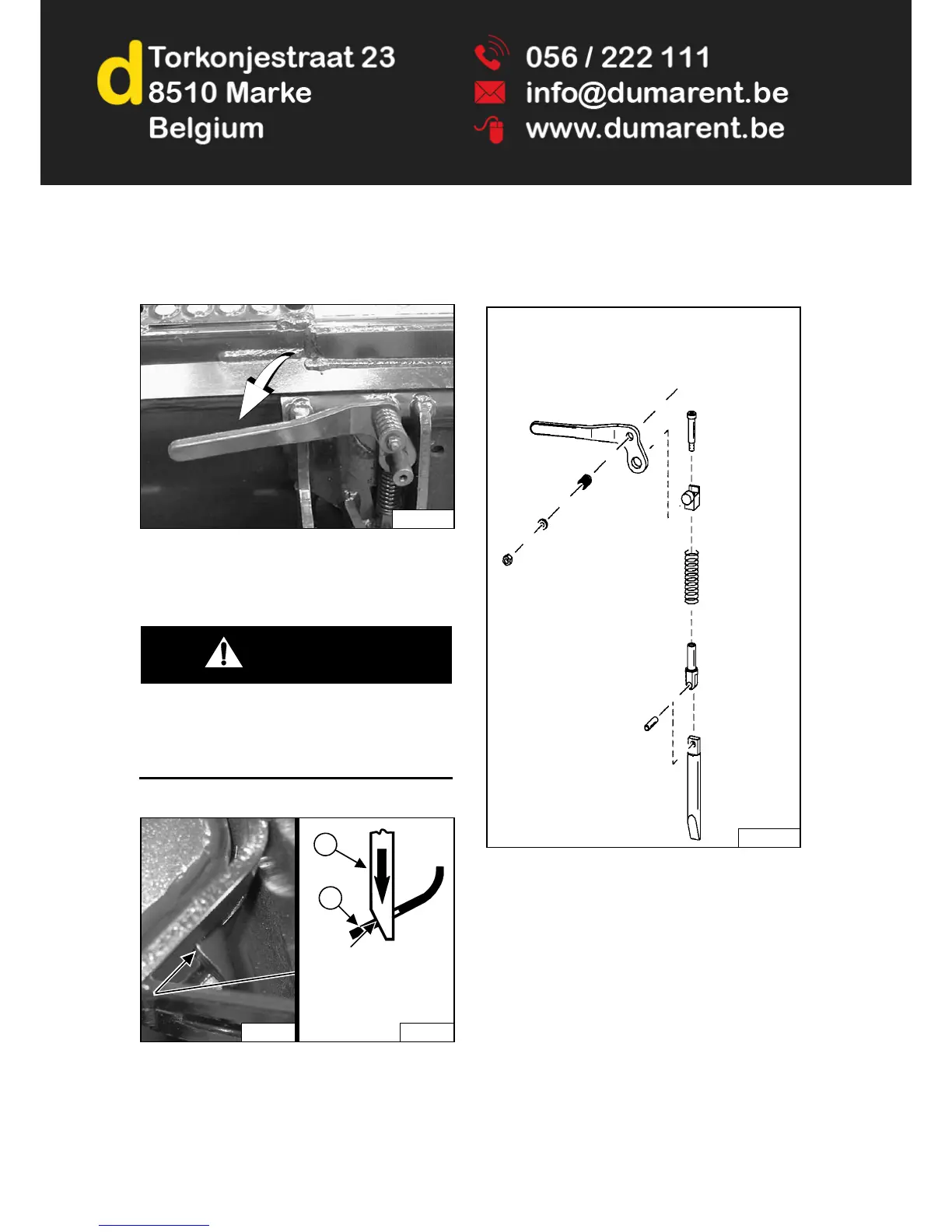 d

Torkonjestraat 23
8510 Marke
Belgium

056 / 222 111
info@dumarent.be
www.dumarent.be