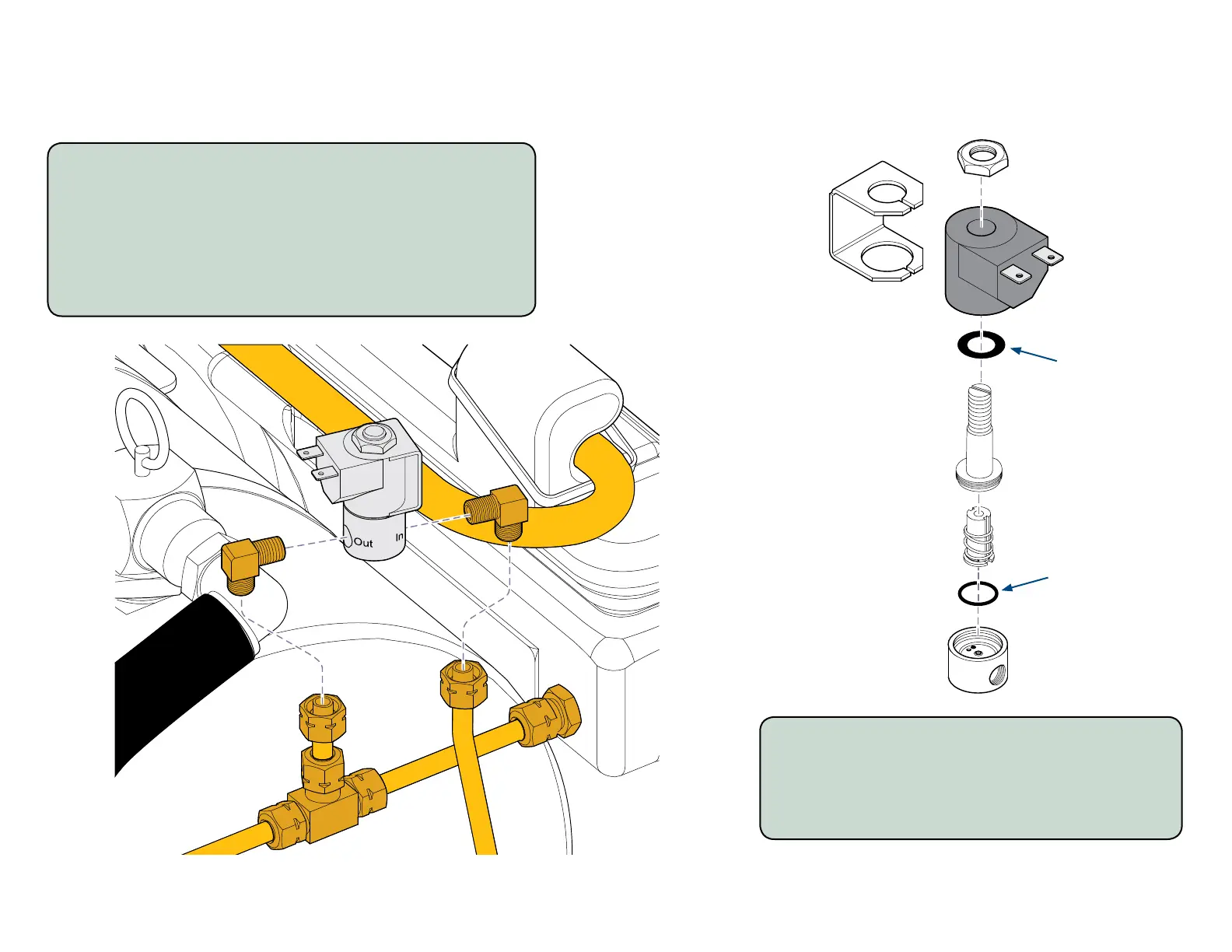 Out
In