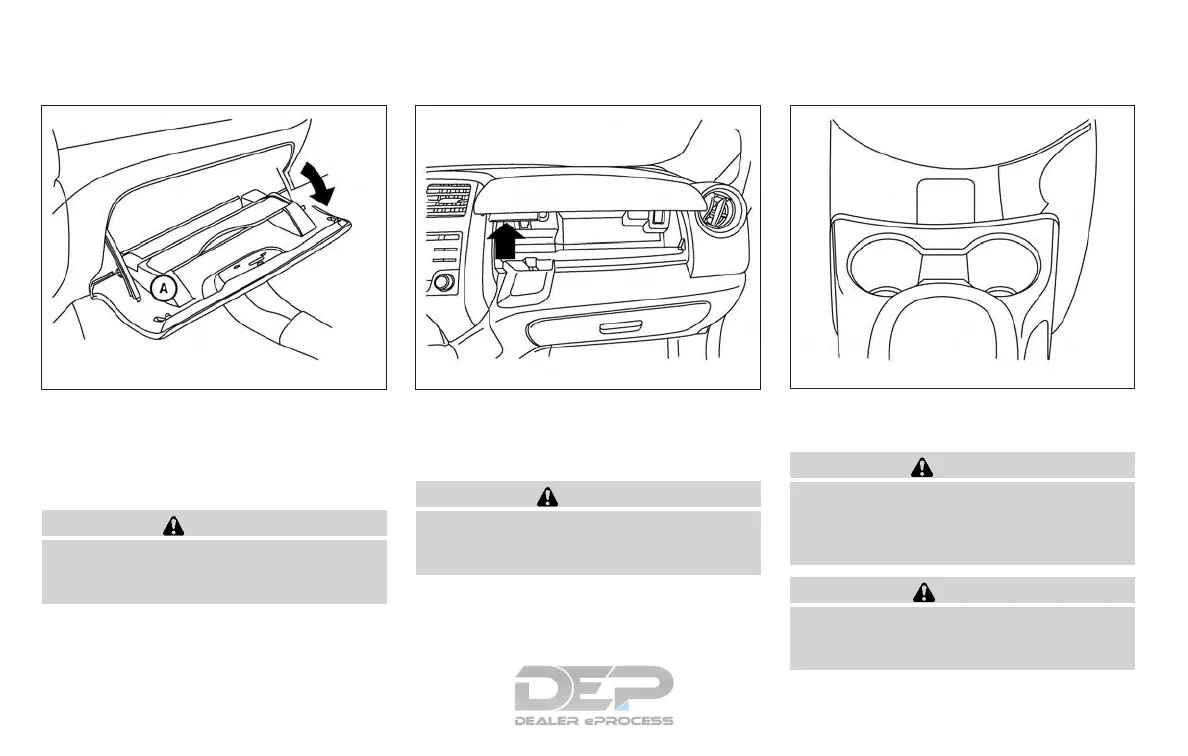 A

DEP
DEALER ePROCESS