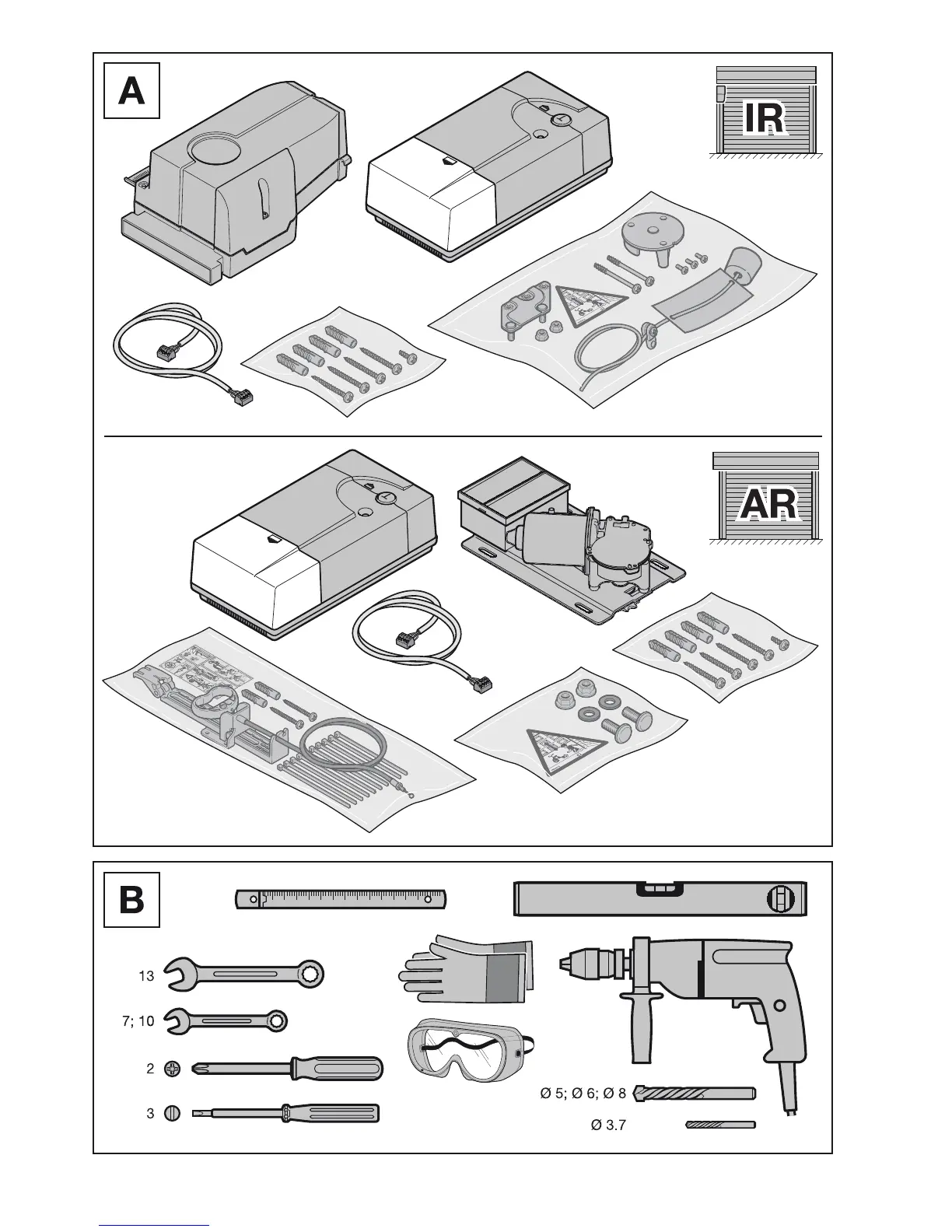 A

IR

AR

B

13

7; 10

2

3

Ø 5; Ø 6; Ø 8

Ø 3.7