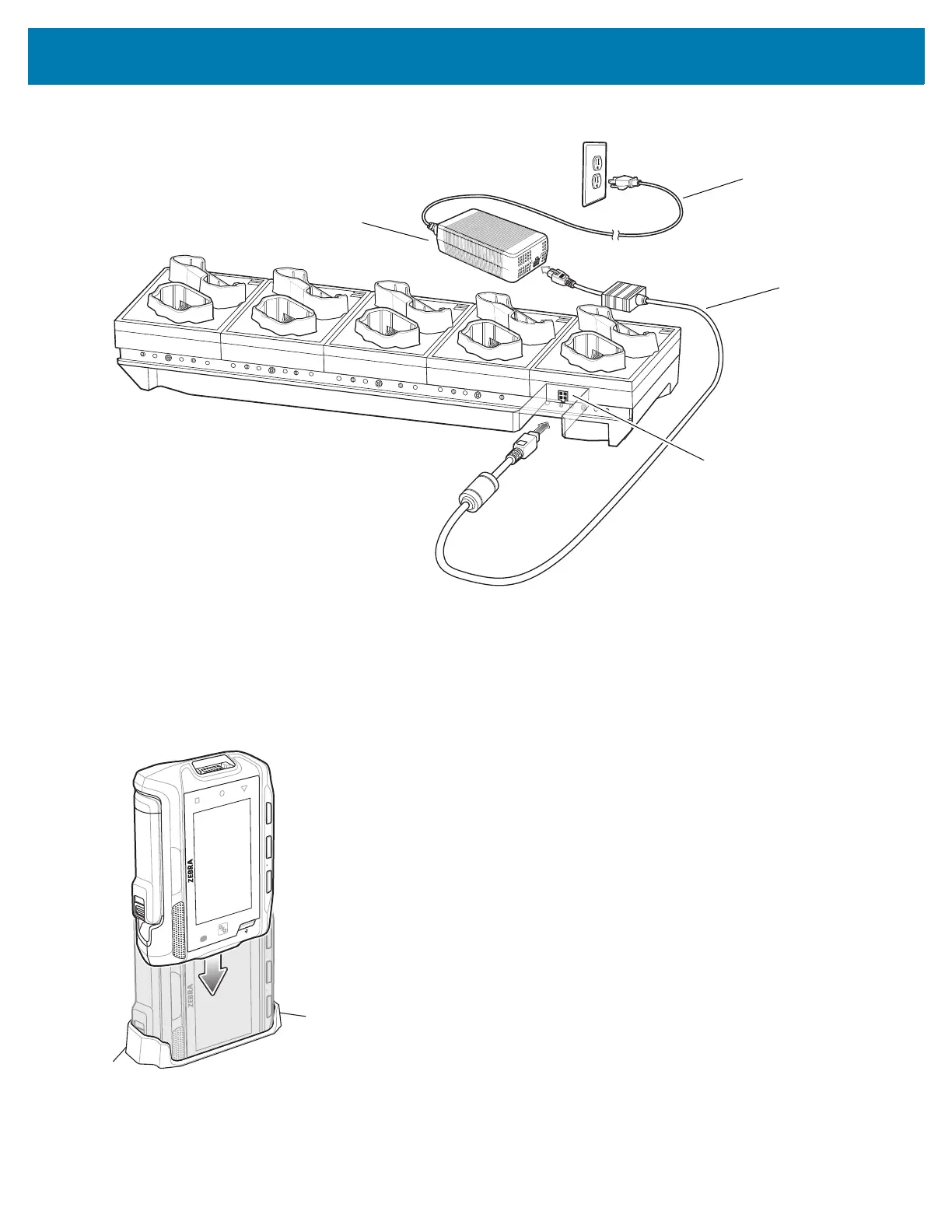 ZEBRA

ZEBRA