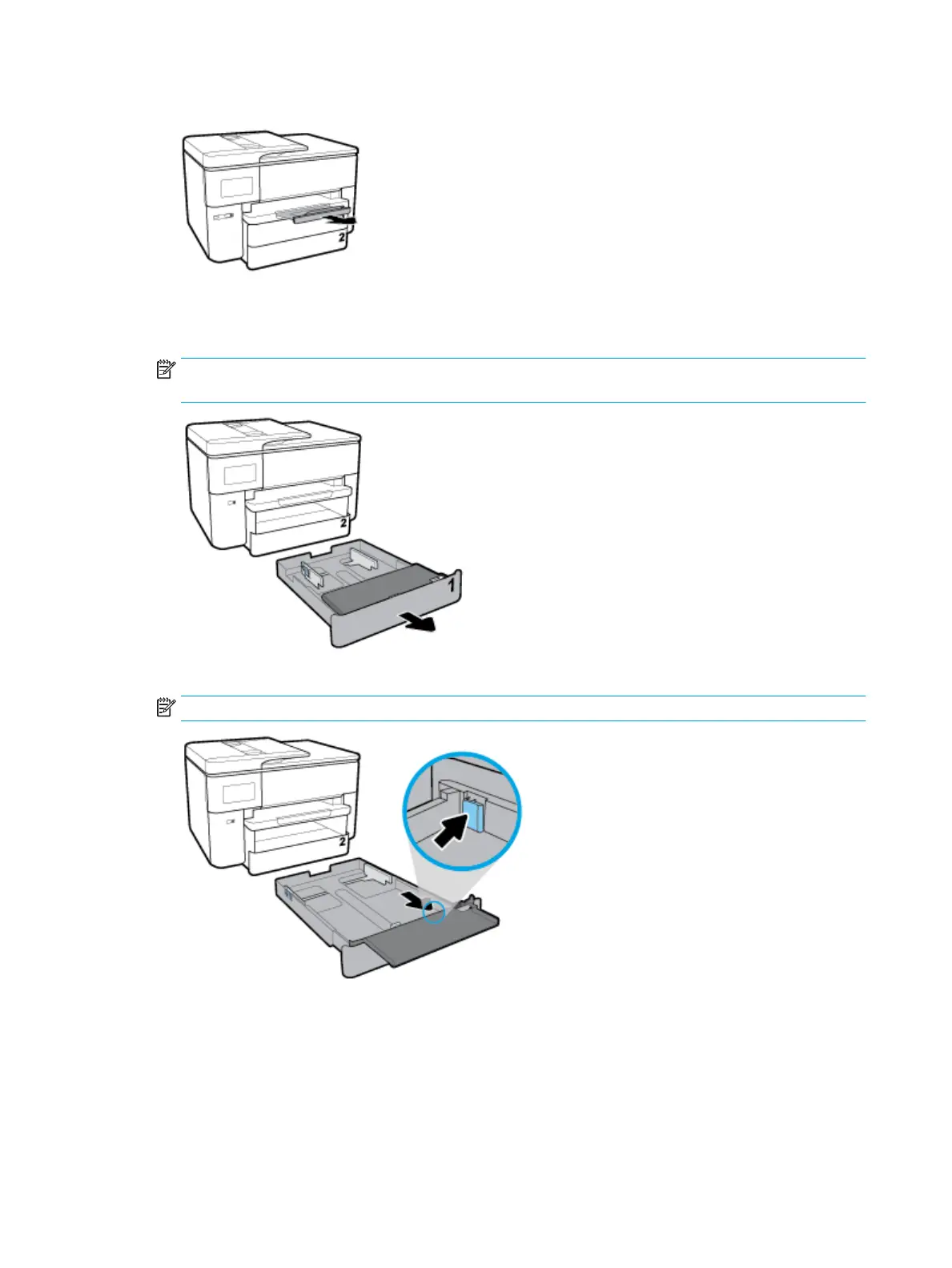 2

2

1

2