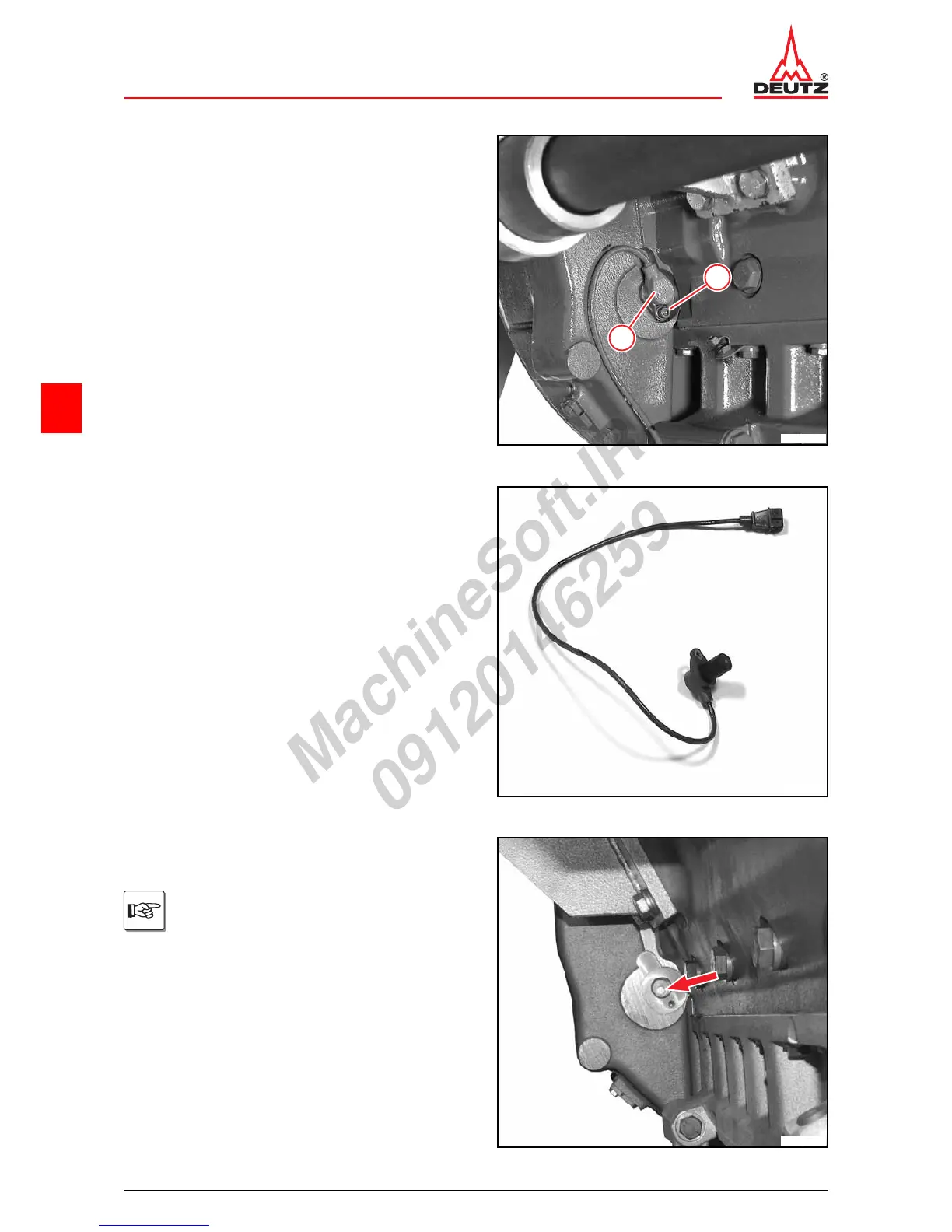 DEUTZ

MachineSoft.IR
09120146259