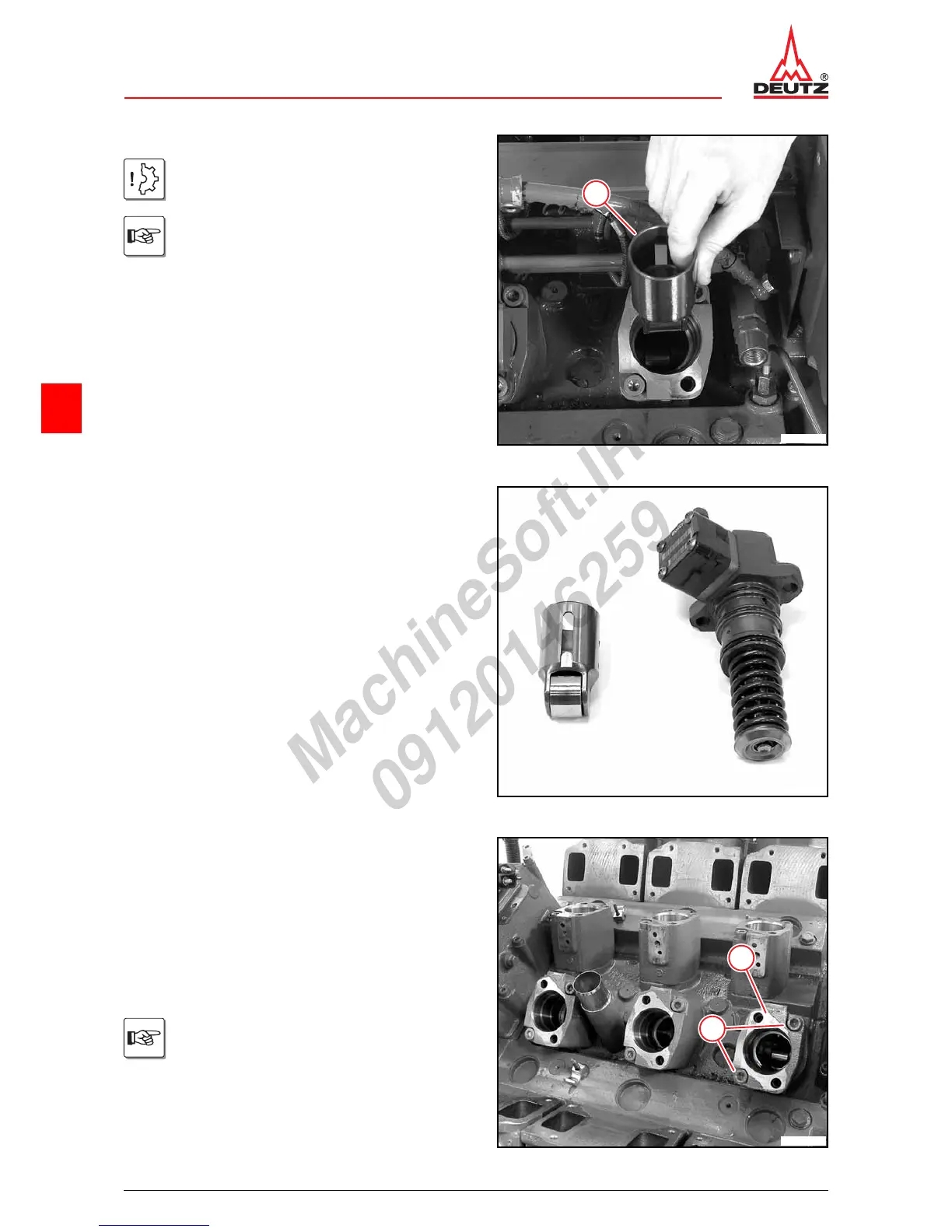 DEUTZ

MachineSoft.IR
09120146259