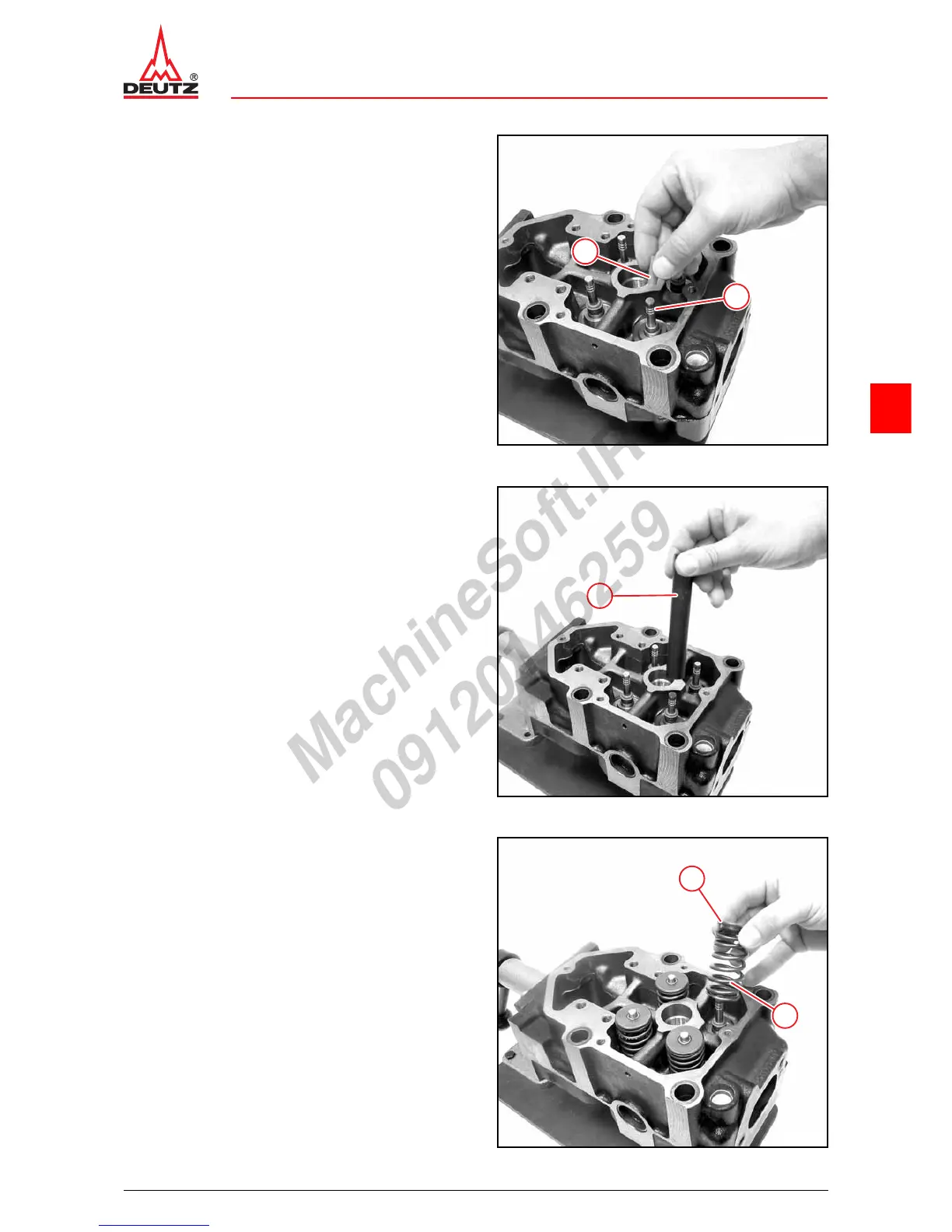 DEUTZ®

MachineSoft.IR
09120146259