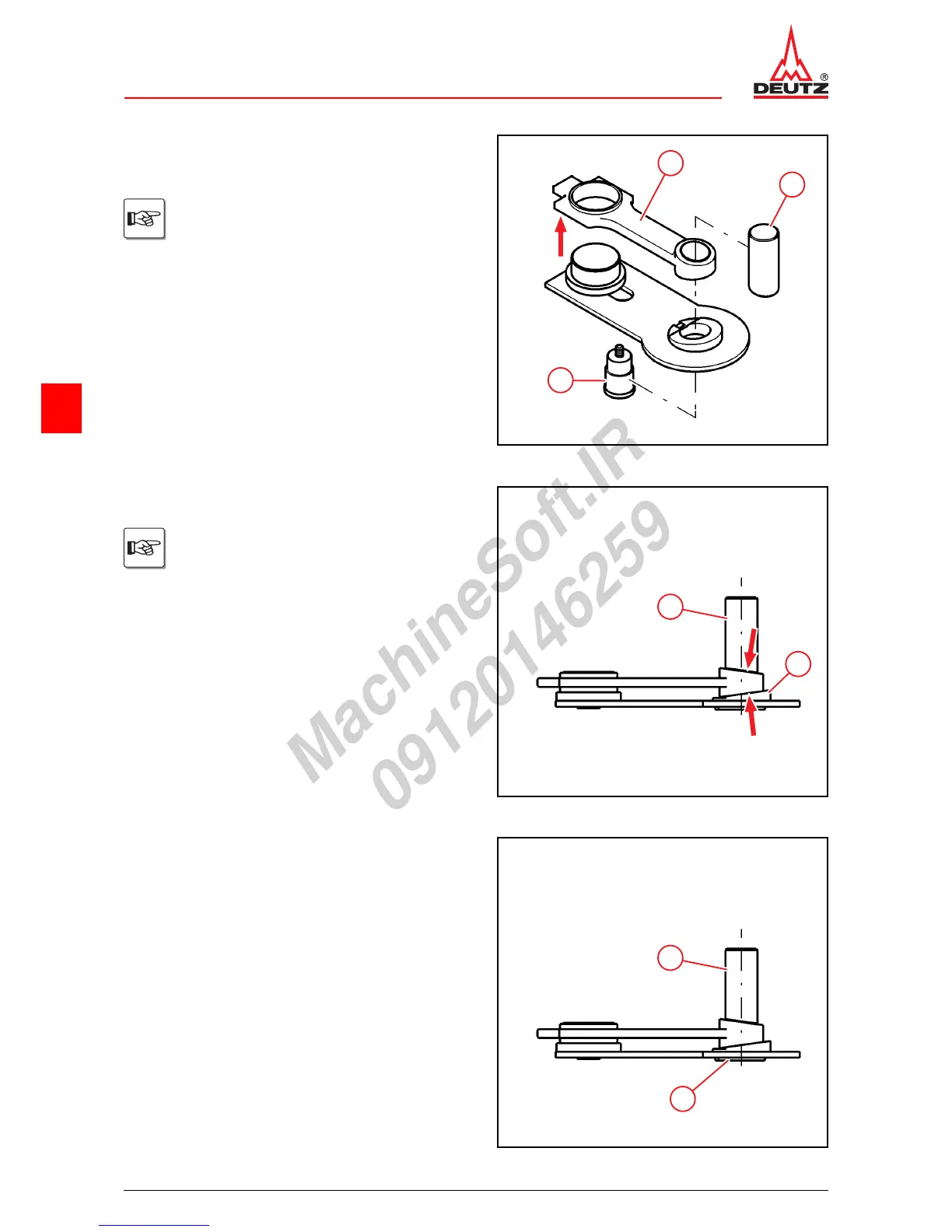 DEUTZ ®

MachineSoft.IR
09120146259