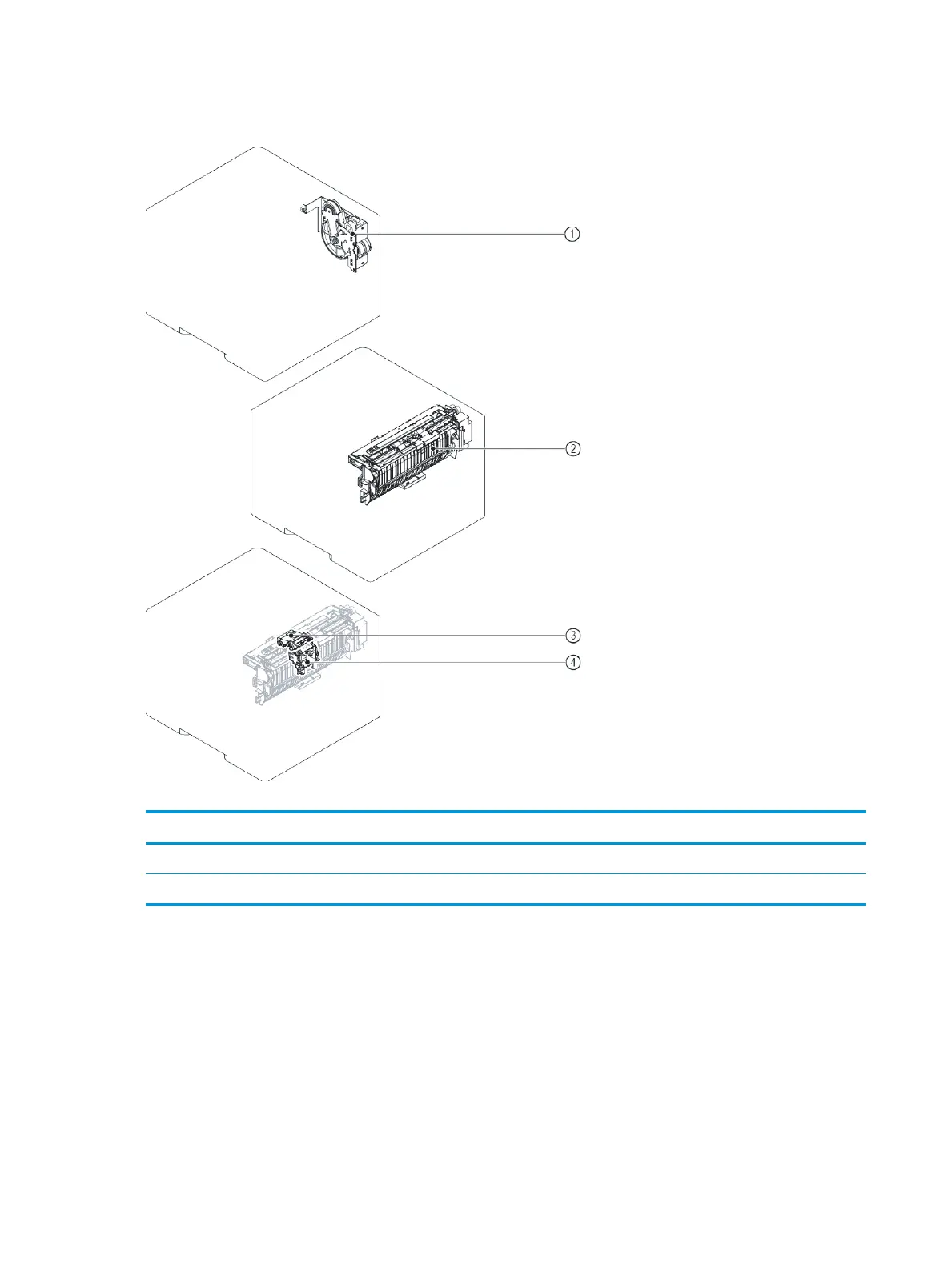 1
2
3
4