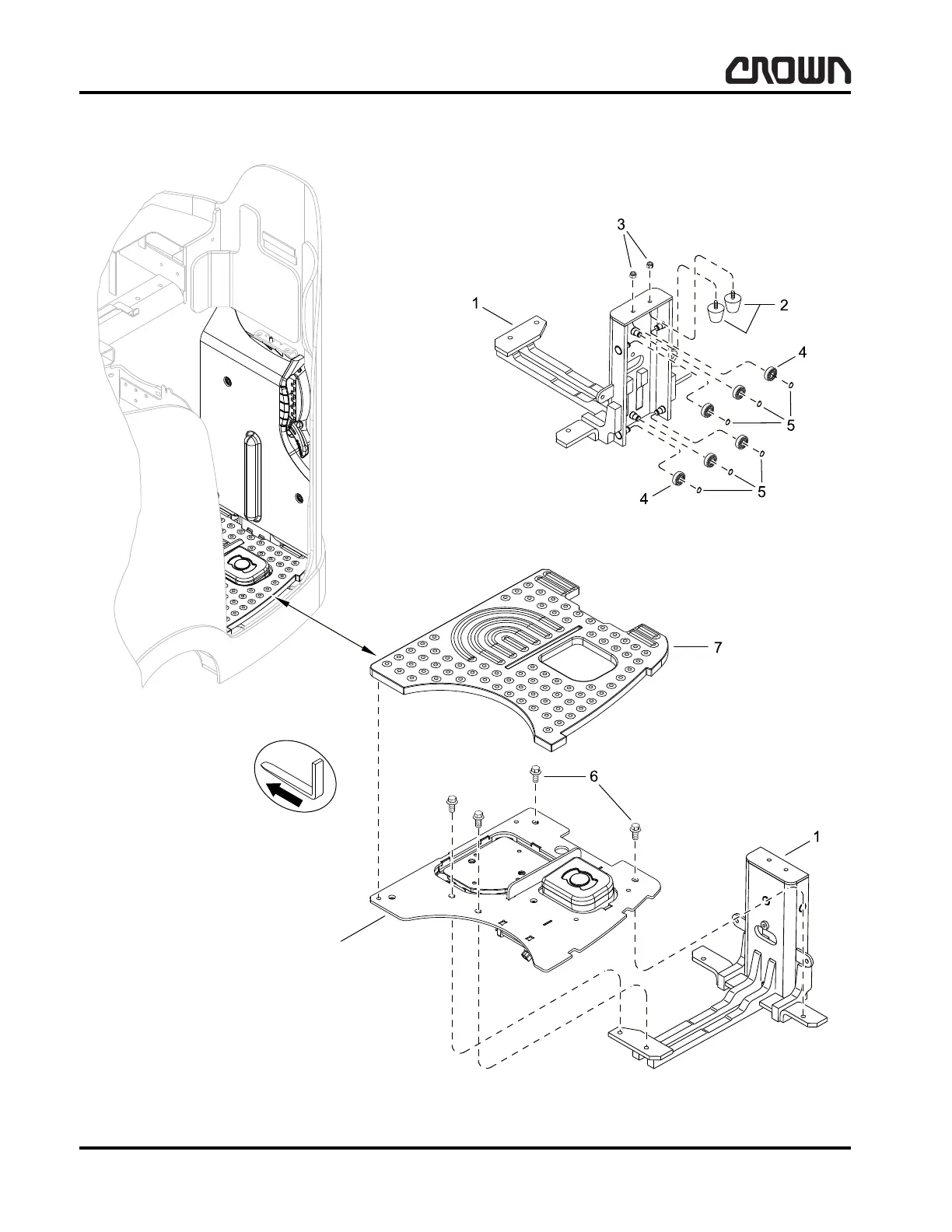 CROWN

3

1

2

4

5

5

4

5

7

6

1