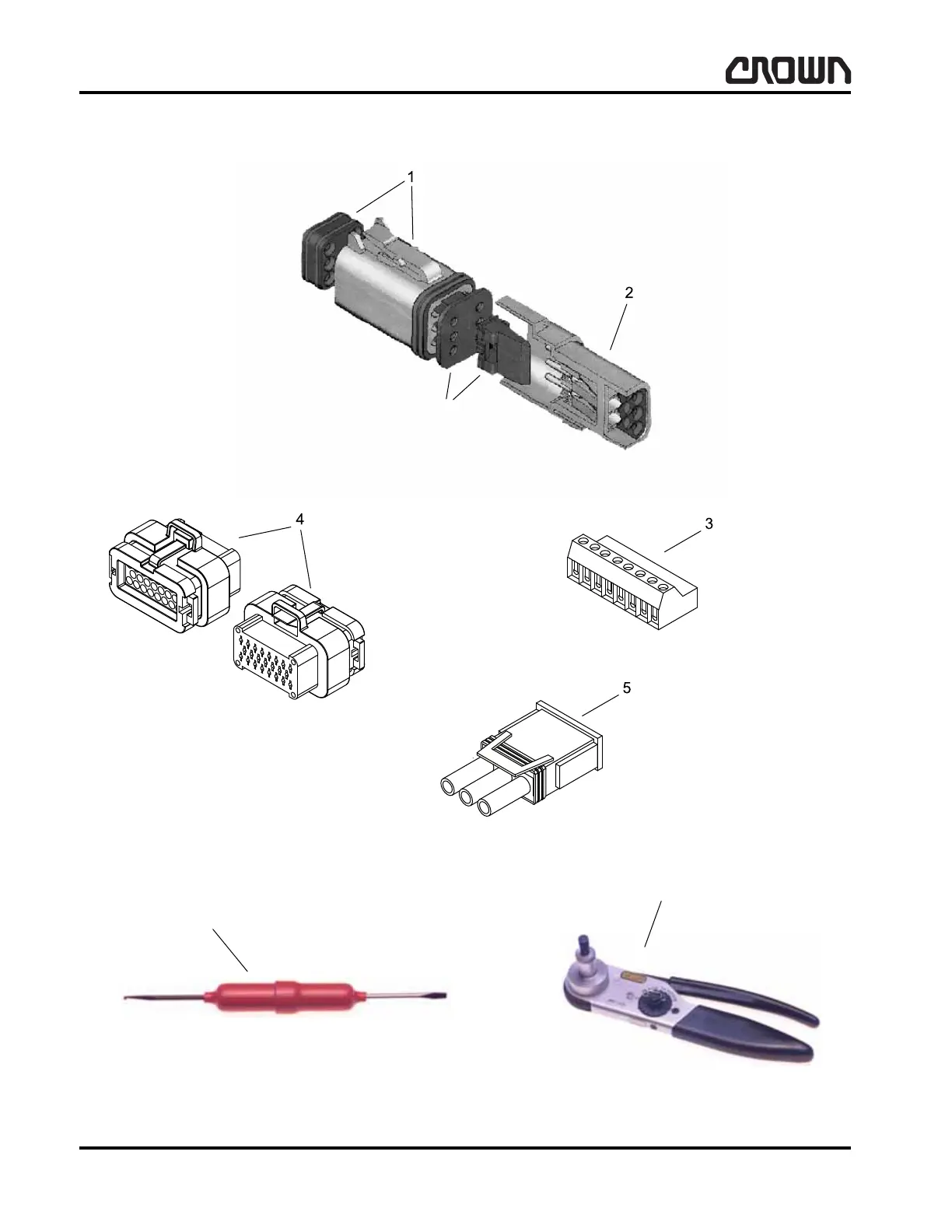 CROWN

1

2

4

3

5