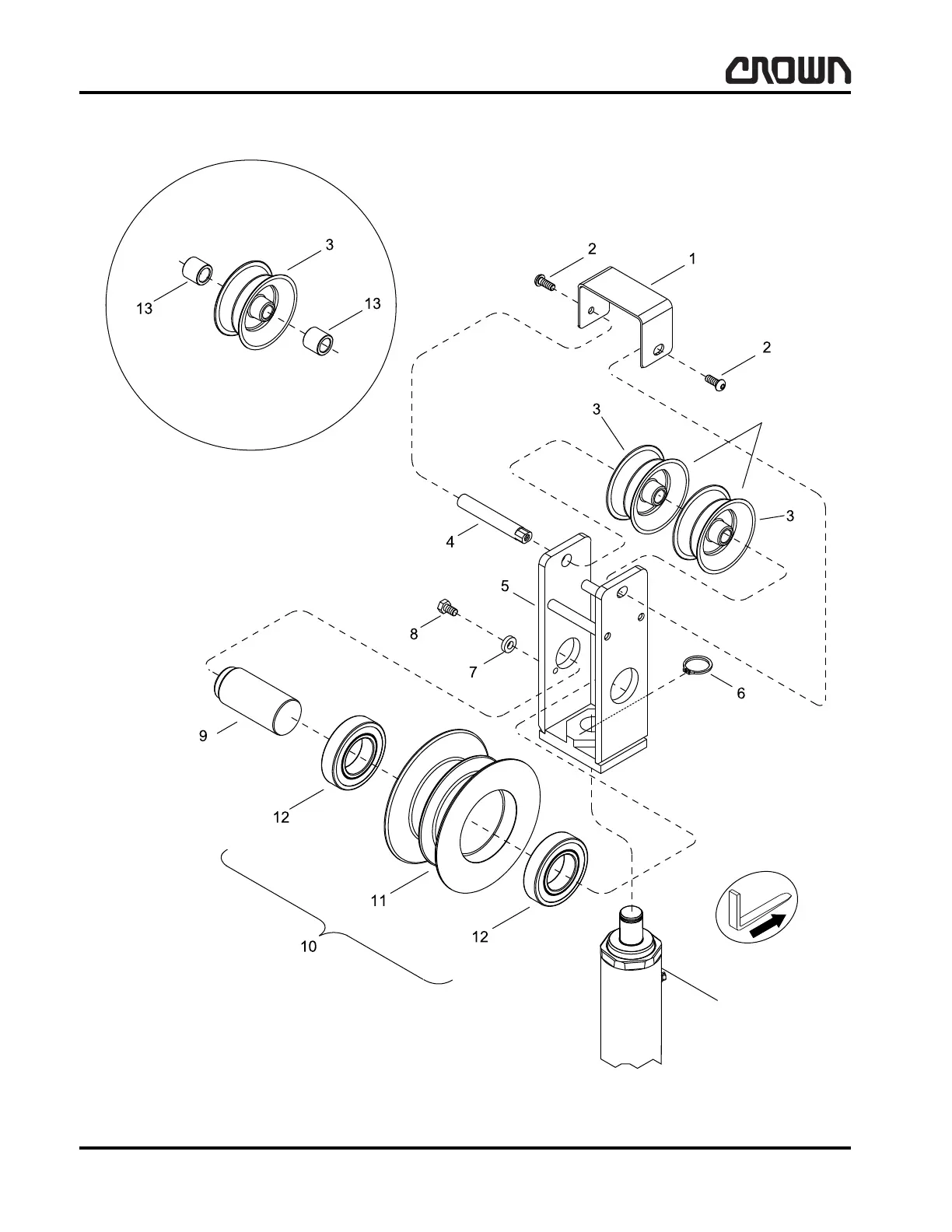 CROWN

3
13
13

2
1
2
3
3
4
5
8
7
6
9
12
11
12
10