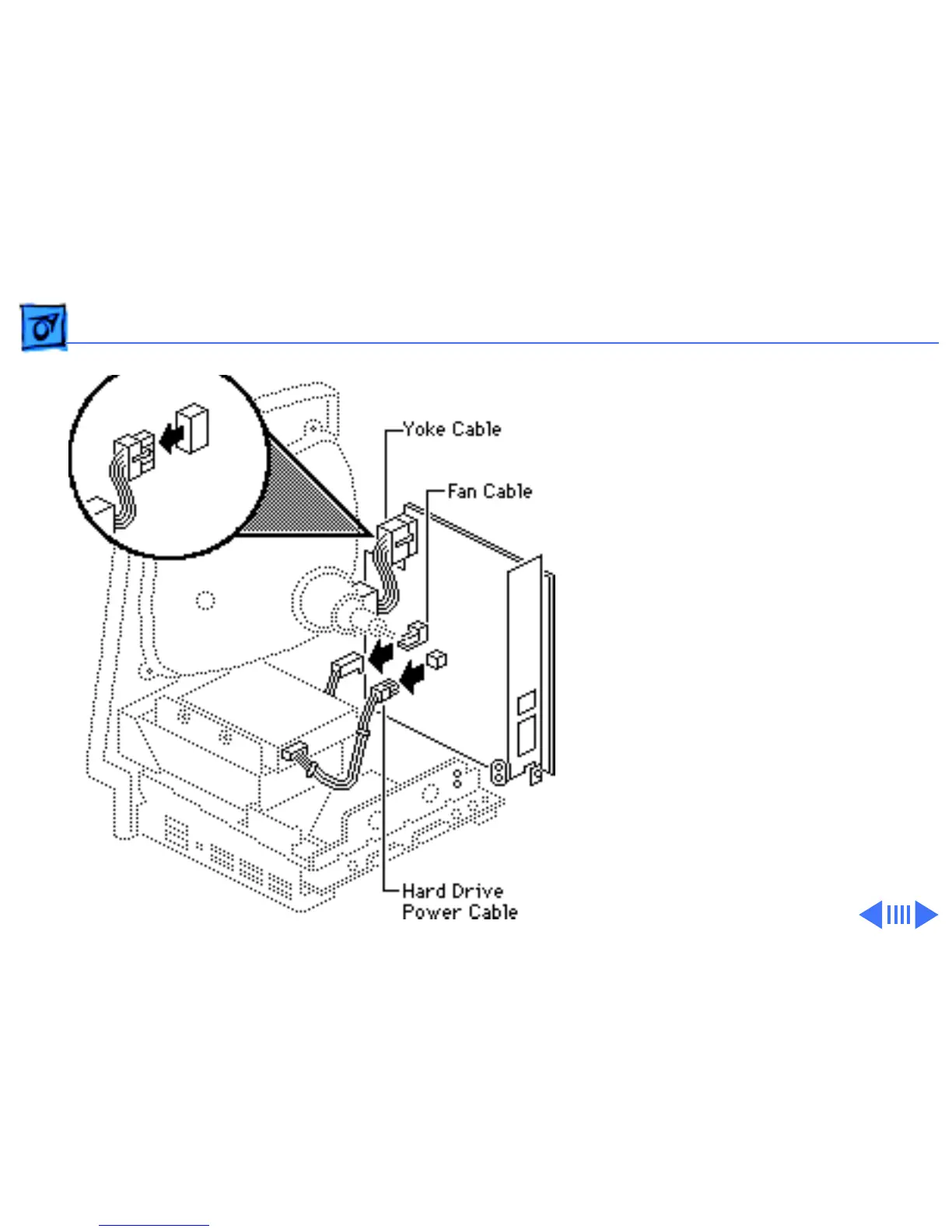 Yoke Cable

Fan Cable

Hard Drive Power Cable