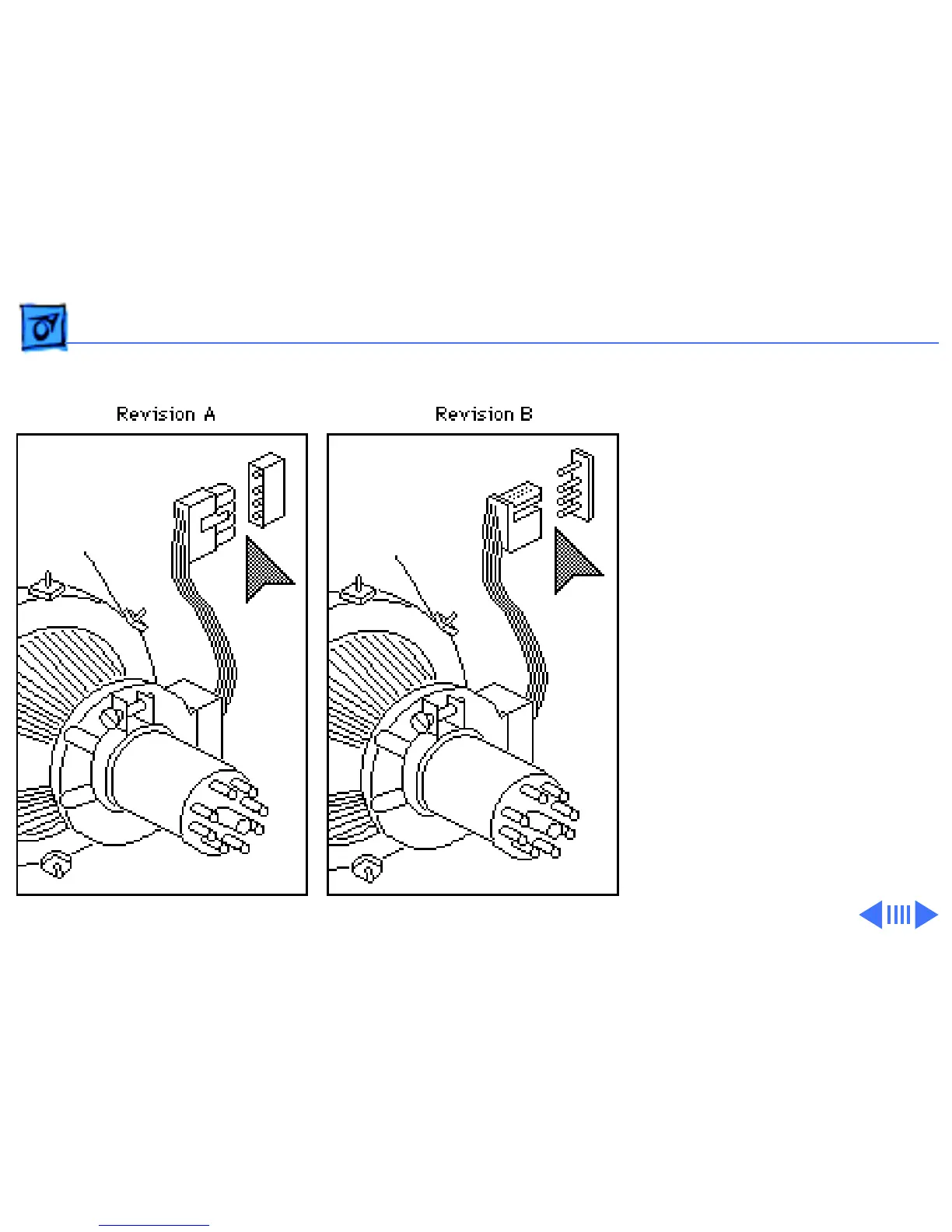 Revision A

Revision B