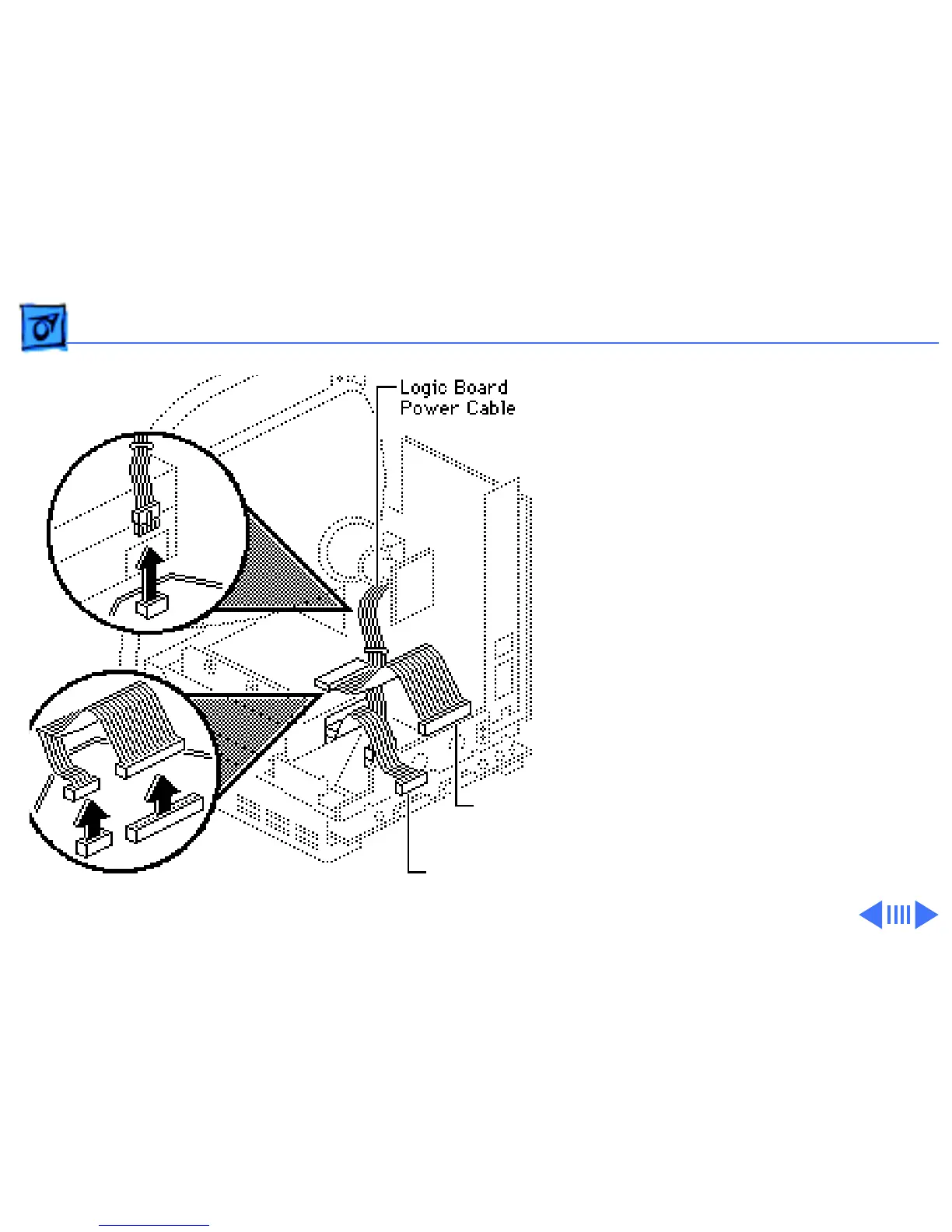 Logic Board Power Cable