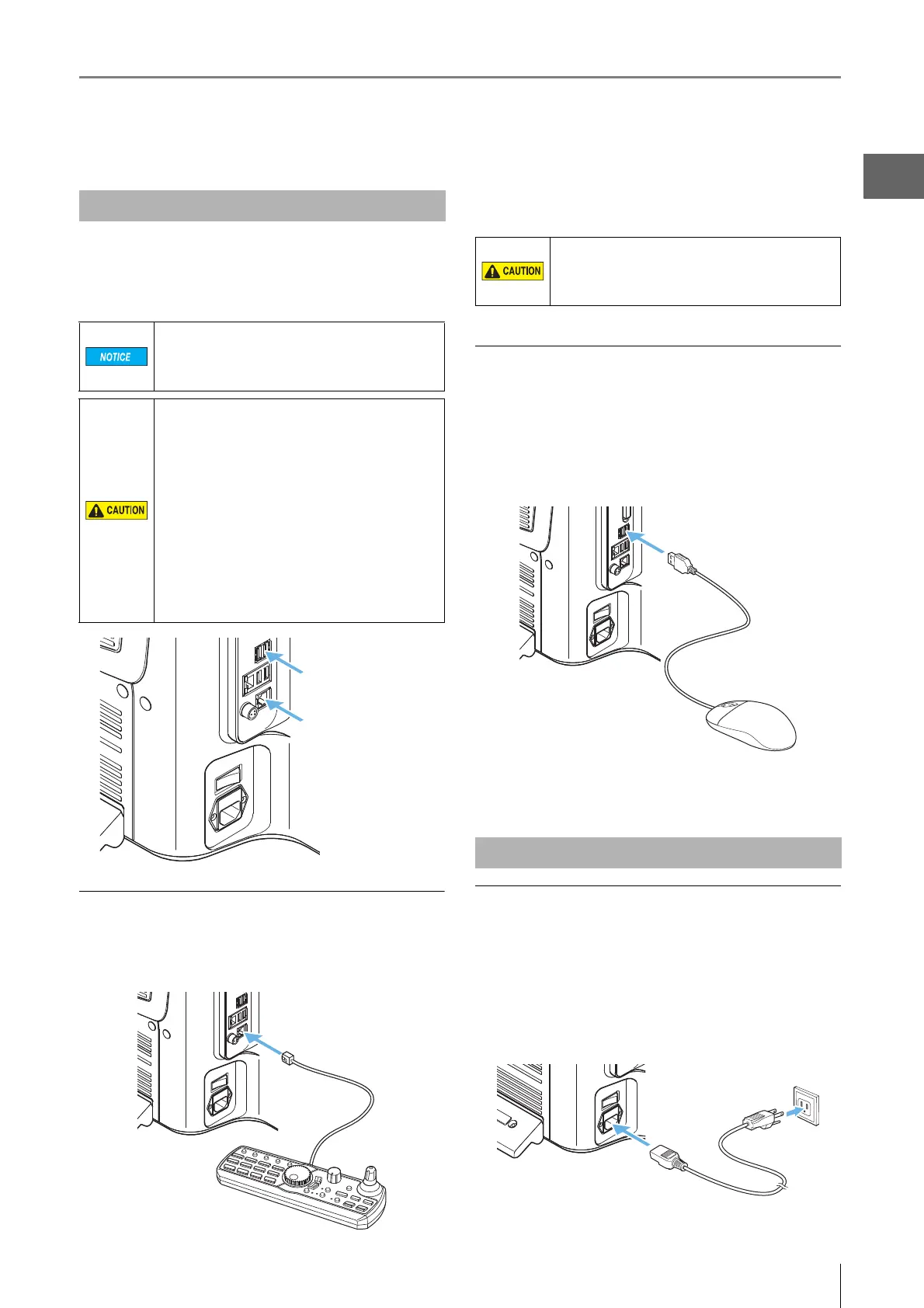 NOTICE

CAUTION

CAUTION