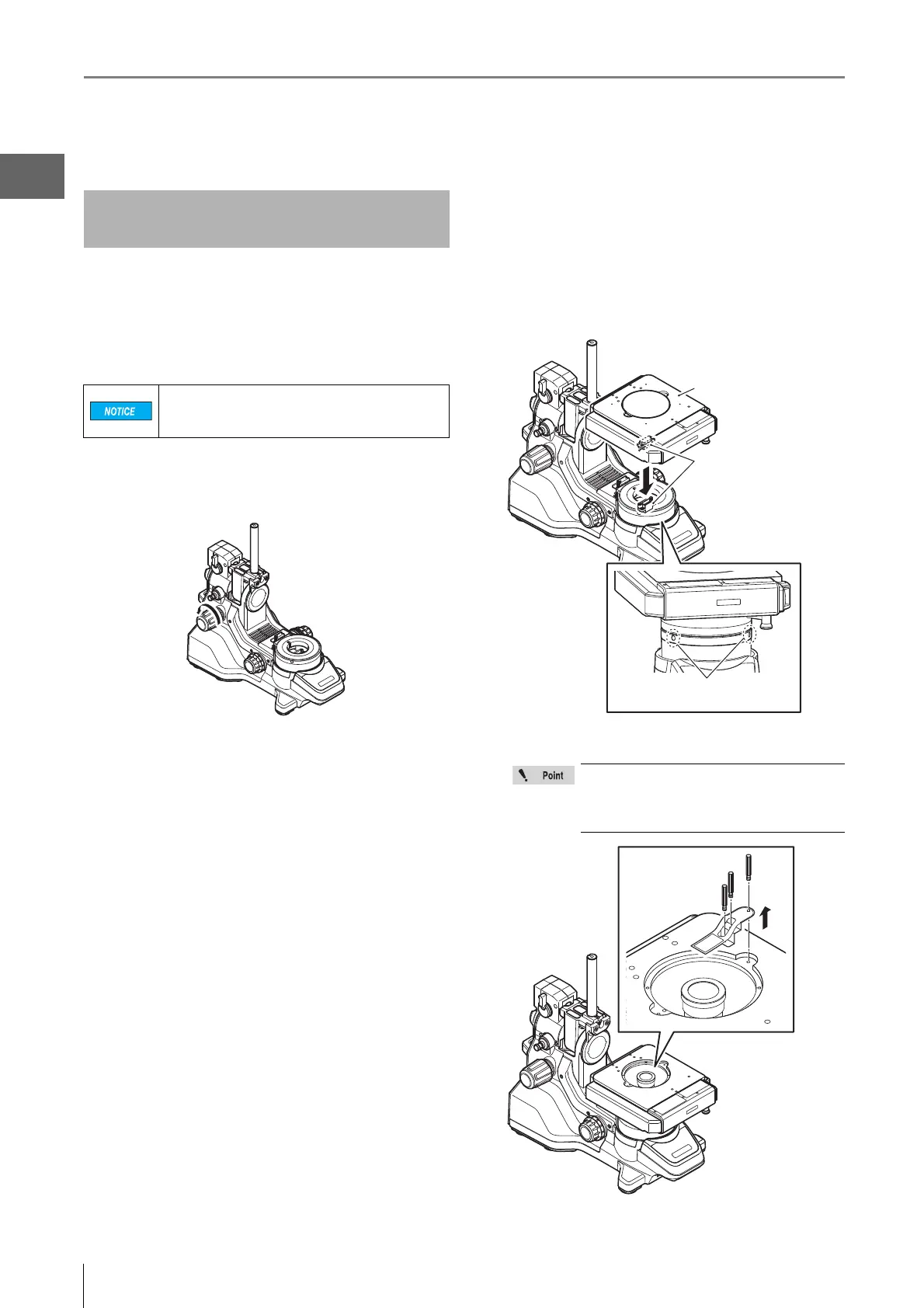 NOTICE

Point