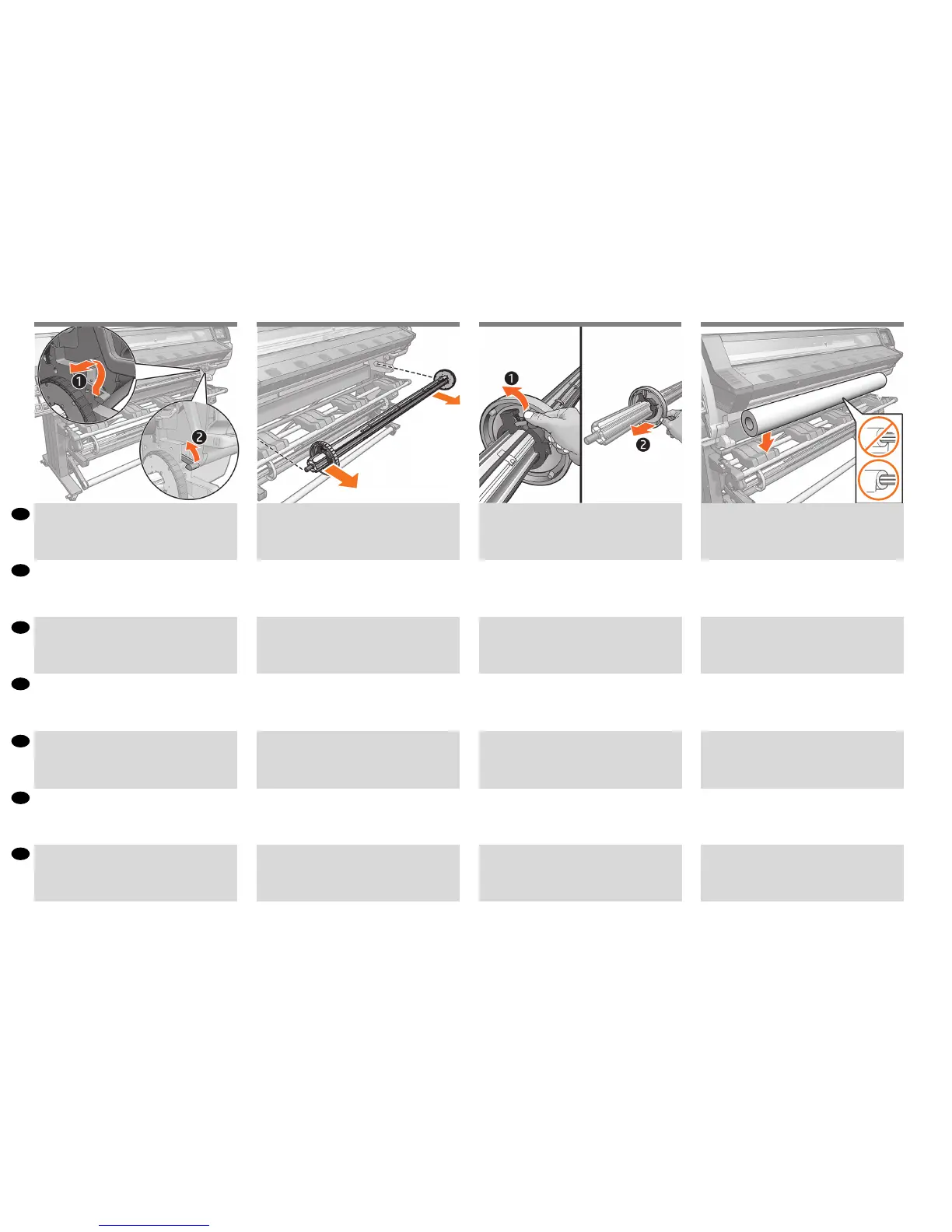 1
2
1
2