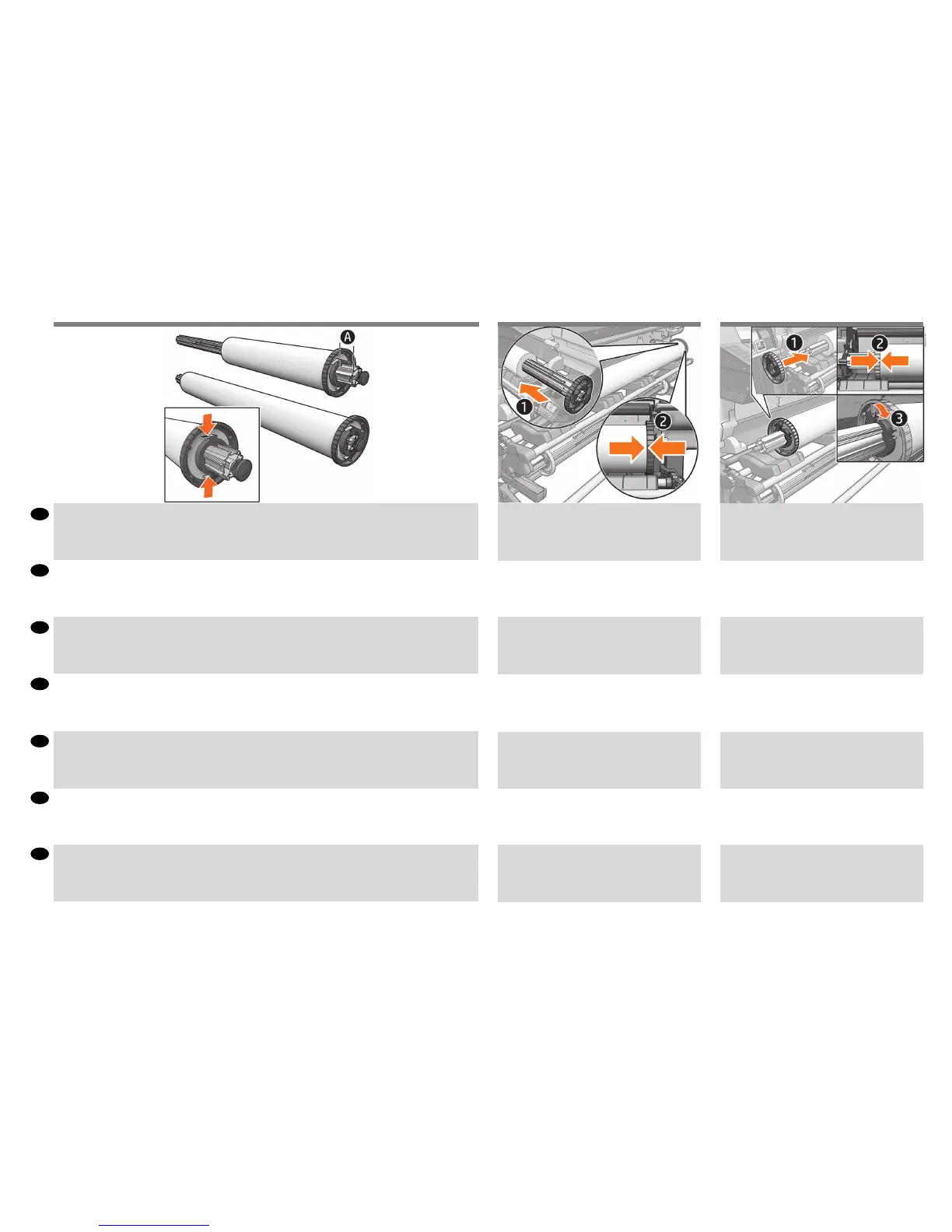 A

1

2

1

2

3