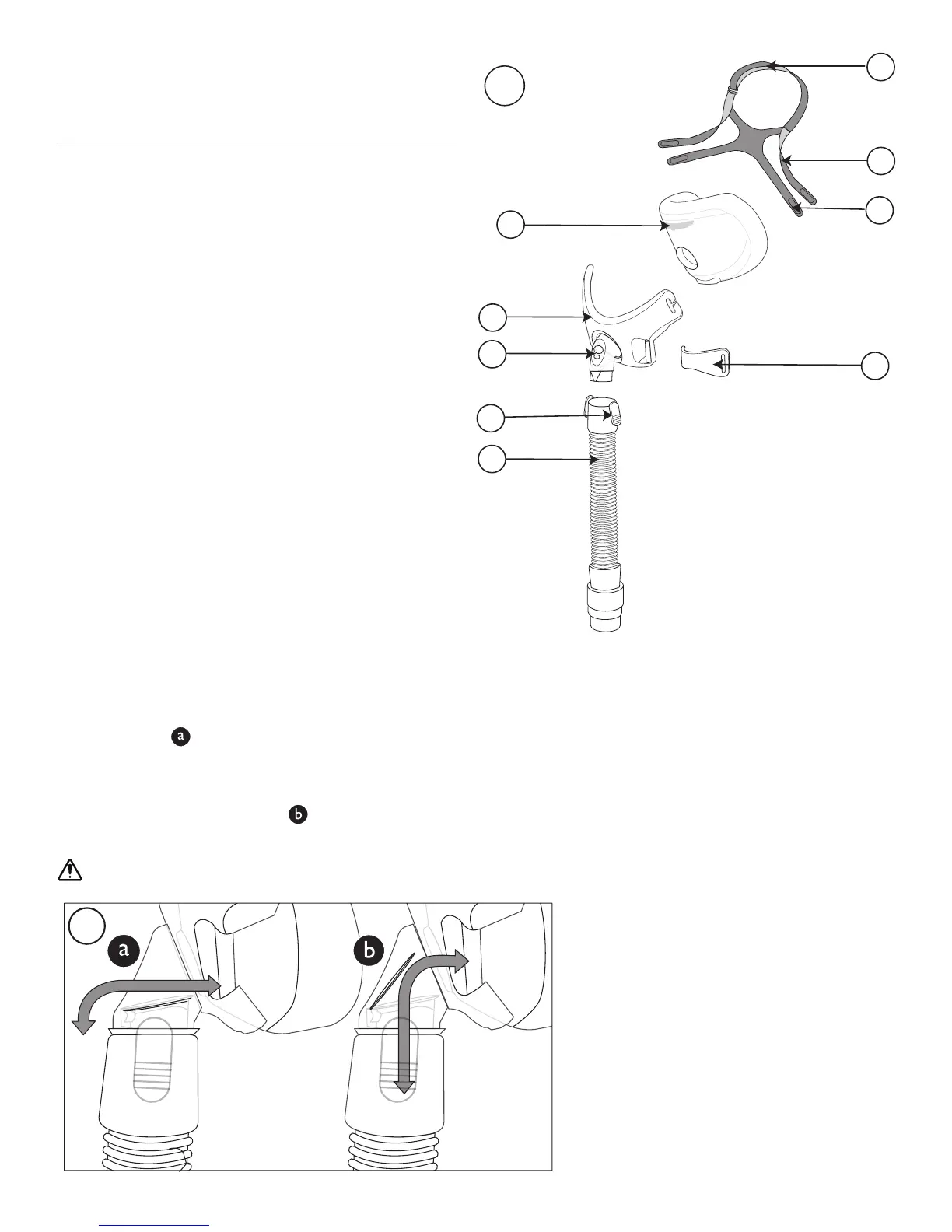 a

b

a

b