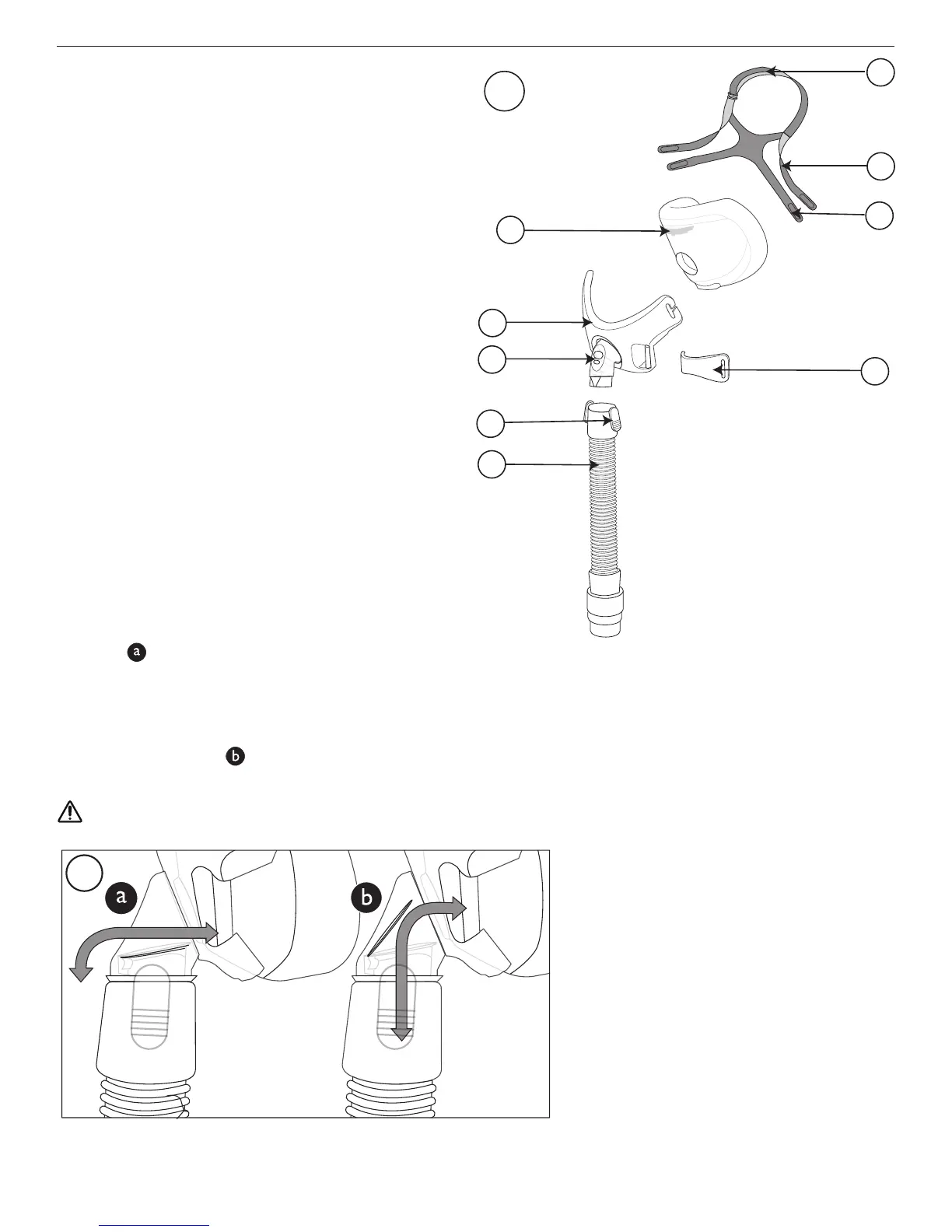 a

b

a

b