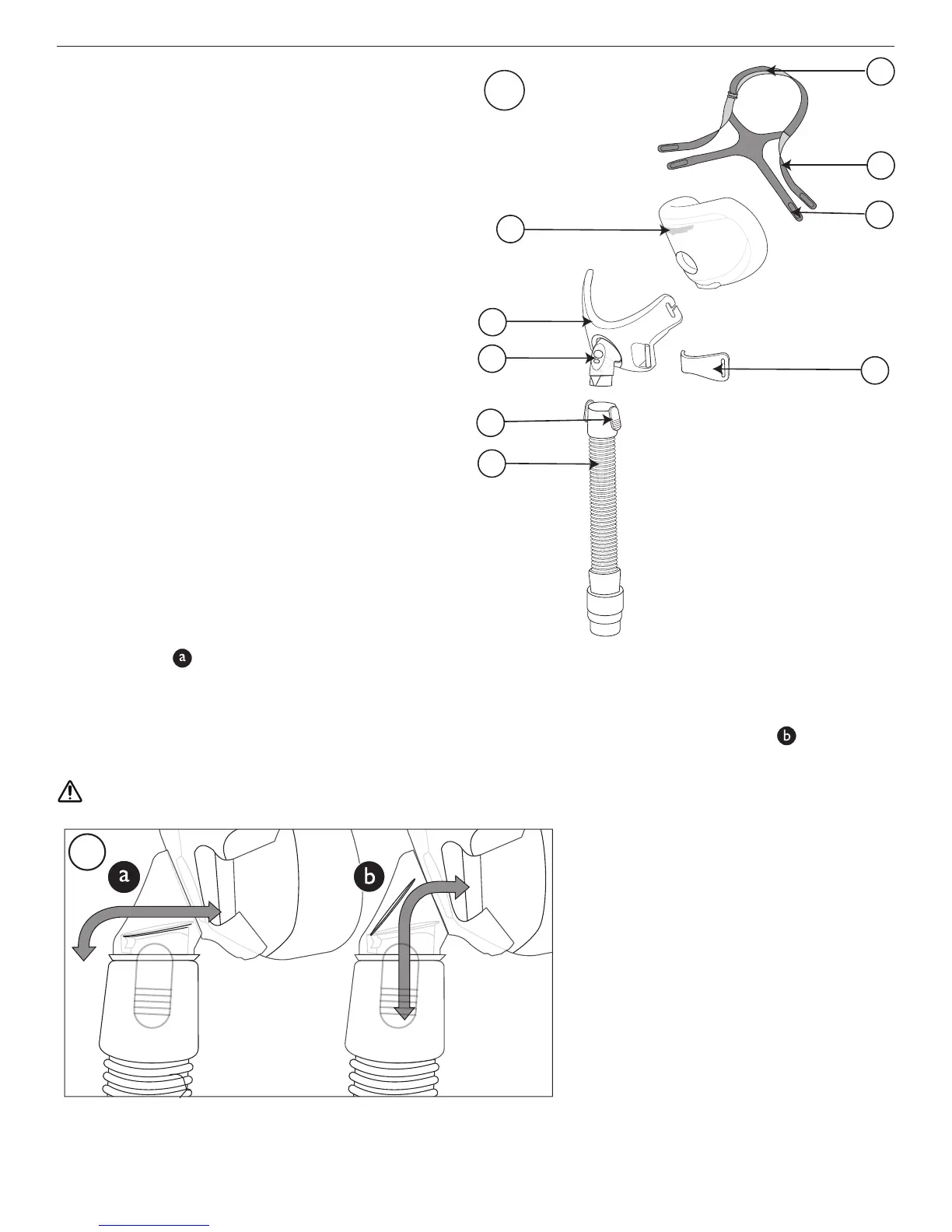 a

b

a

b