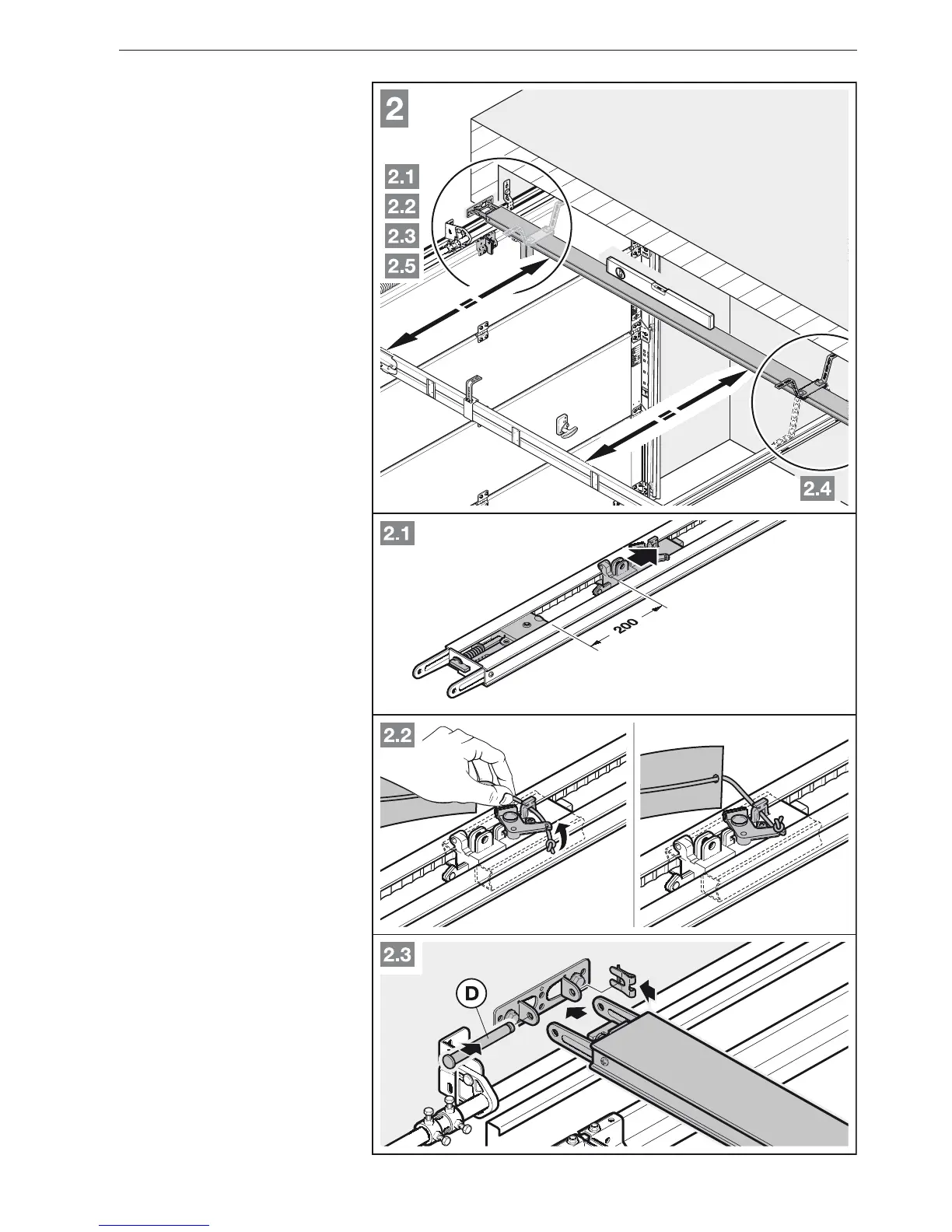 2

2.1

2.2

2.3

2.5

2.4

2.1

200

2.2

2.3

D