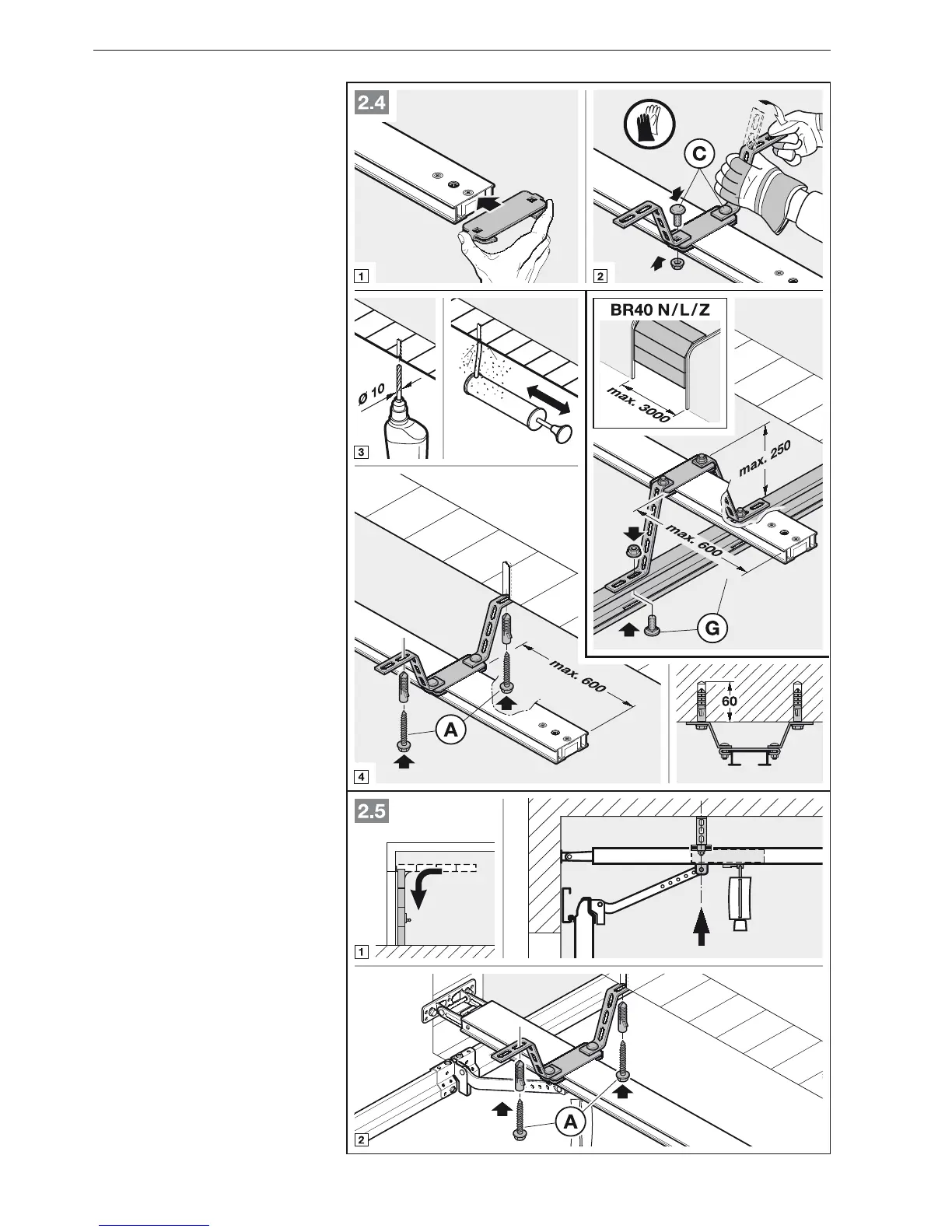 2.4

1

C

2

Ø 10

3

BR40 N/L/Z

max. 3000

max. 250

max. 600

G

max. 600

A

4

60

2.5

1

A

2