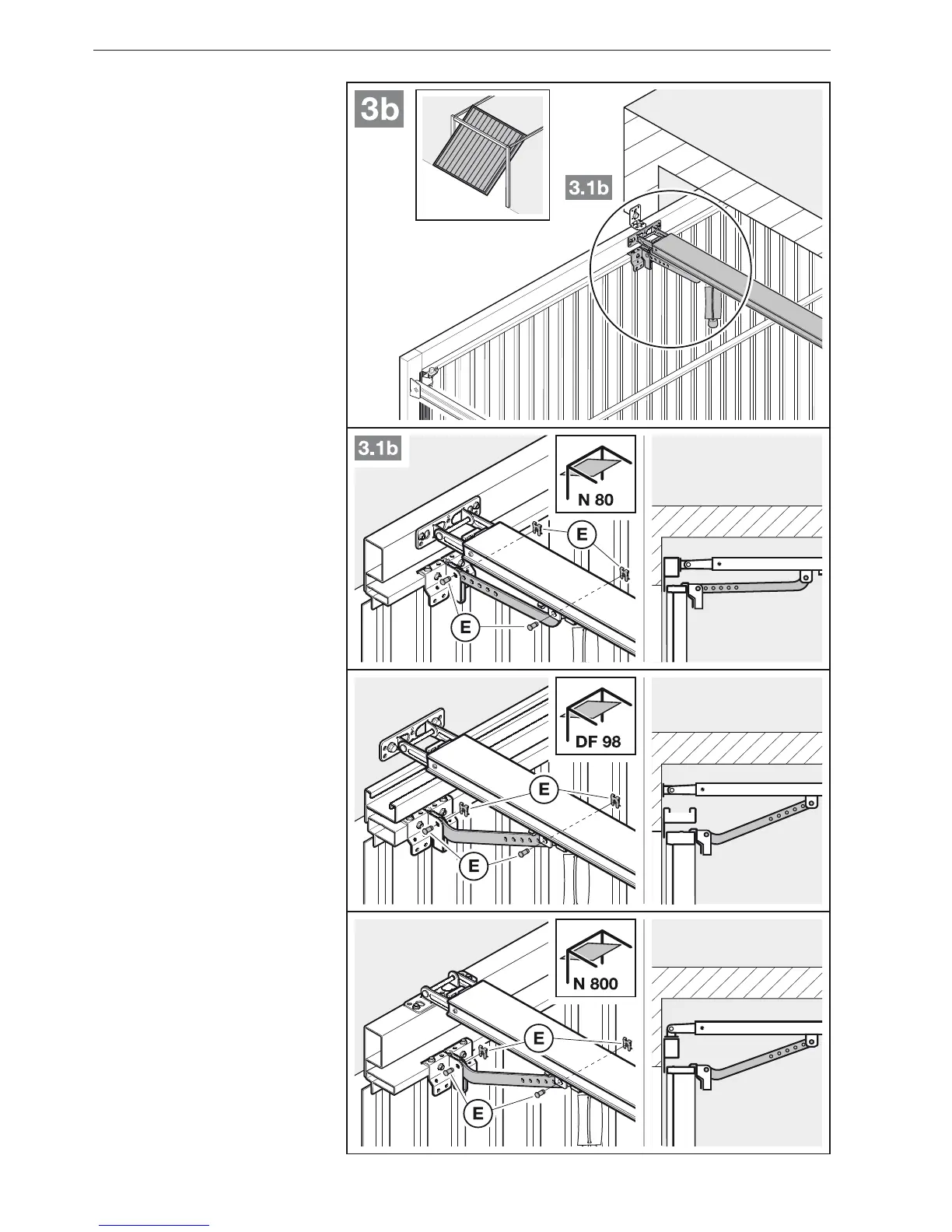 3b

3.1b

3.1b

N 80

E

E

DF 98

E

E

N 800

E

E