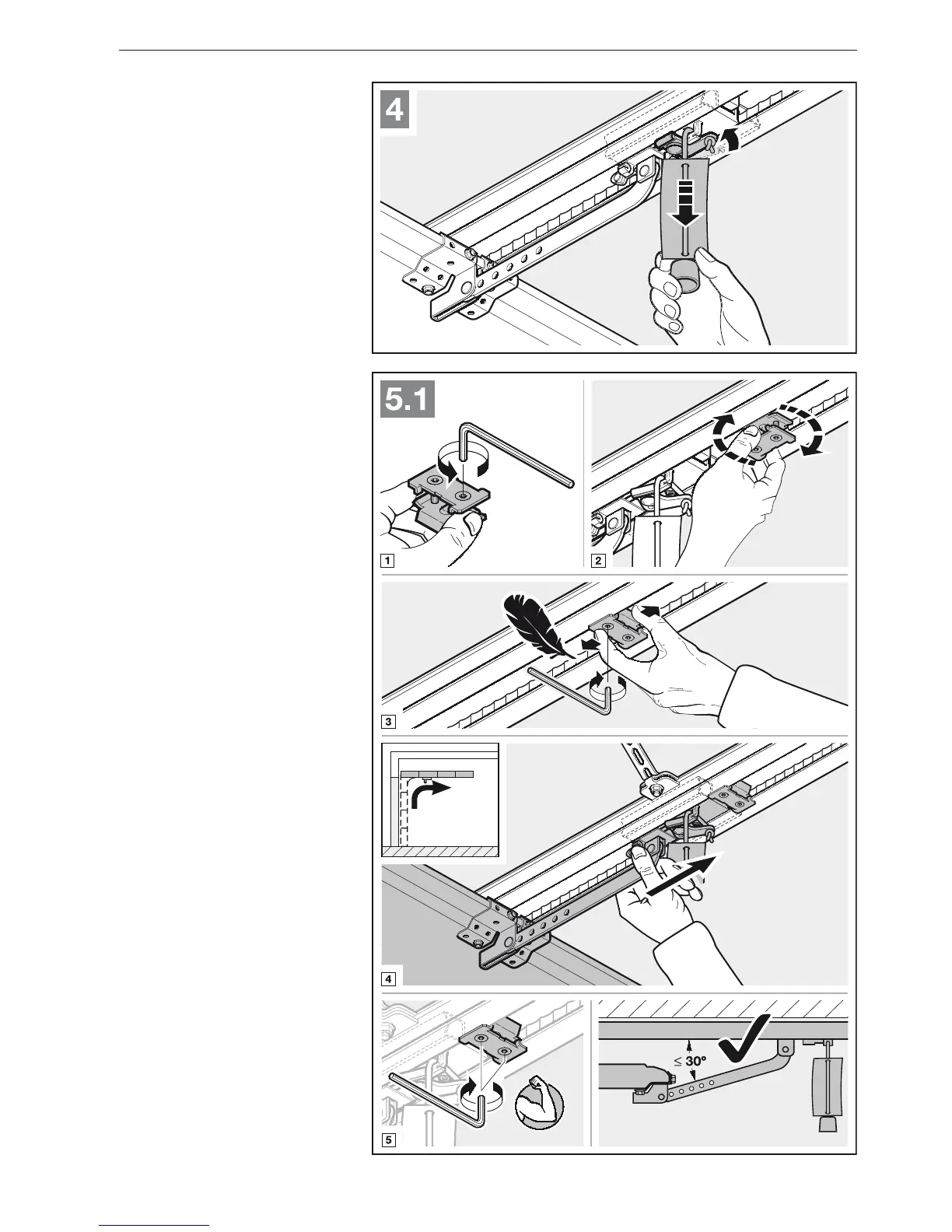 4

5.1

1

2

3

4

5

$\leq 30°$