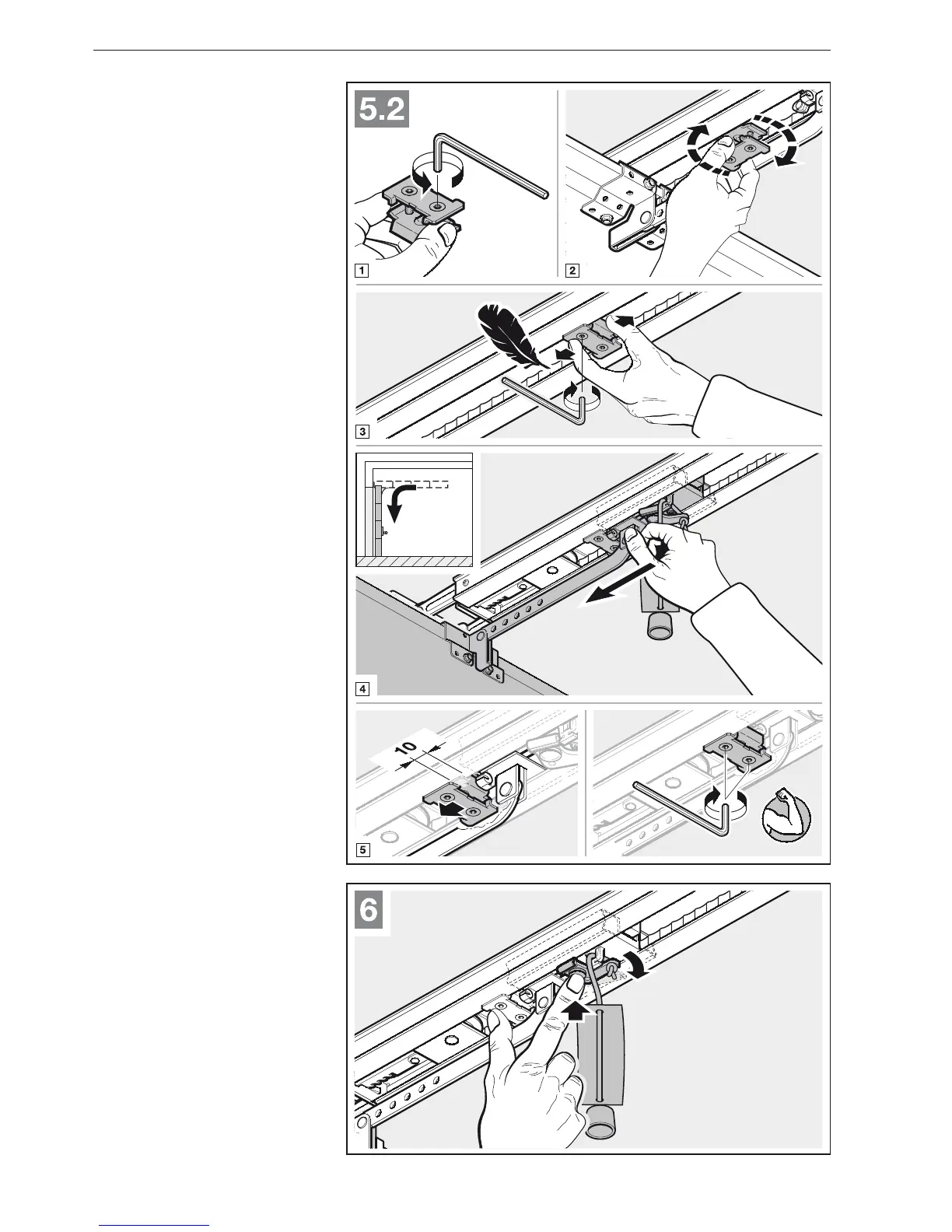 5.2

1

2

3

4

10

5

6